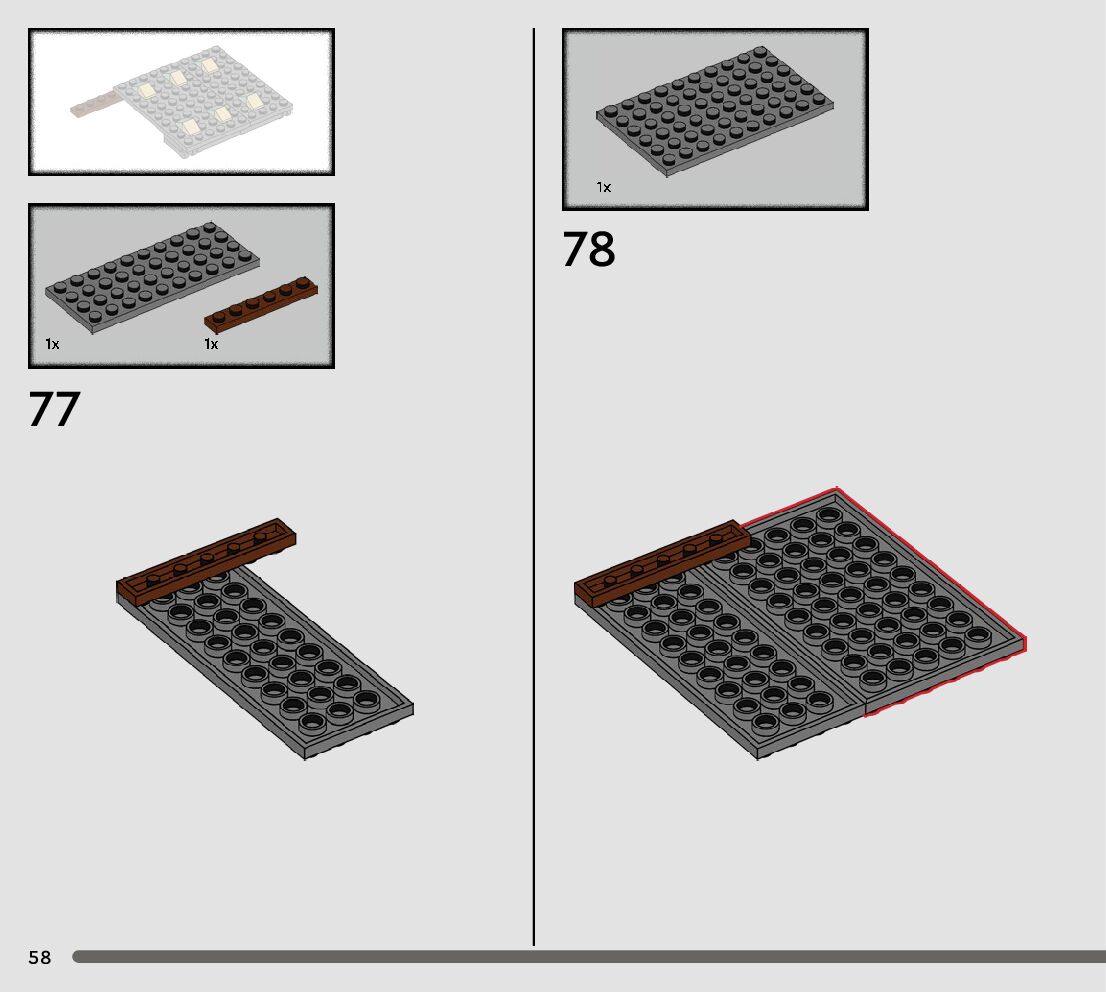 1x

1x

77

1x

78

58