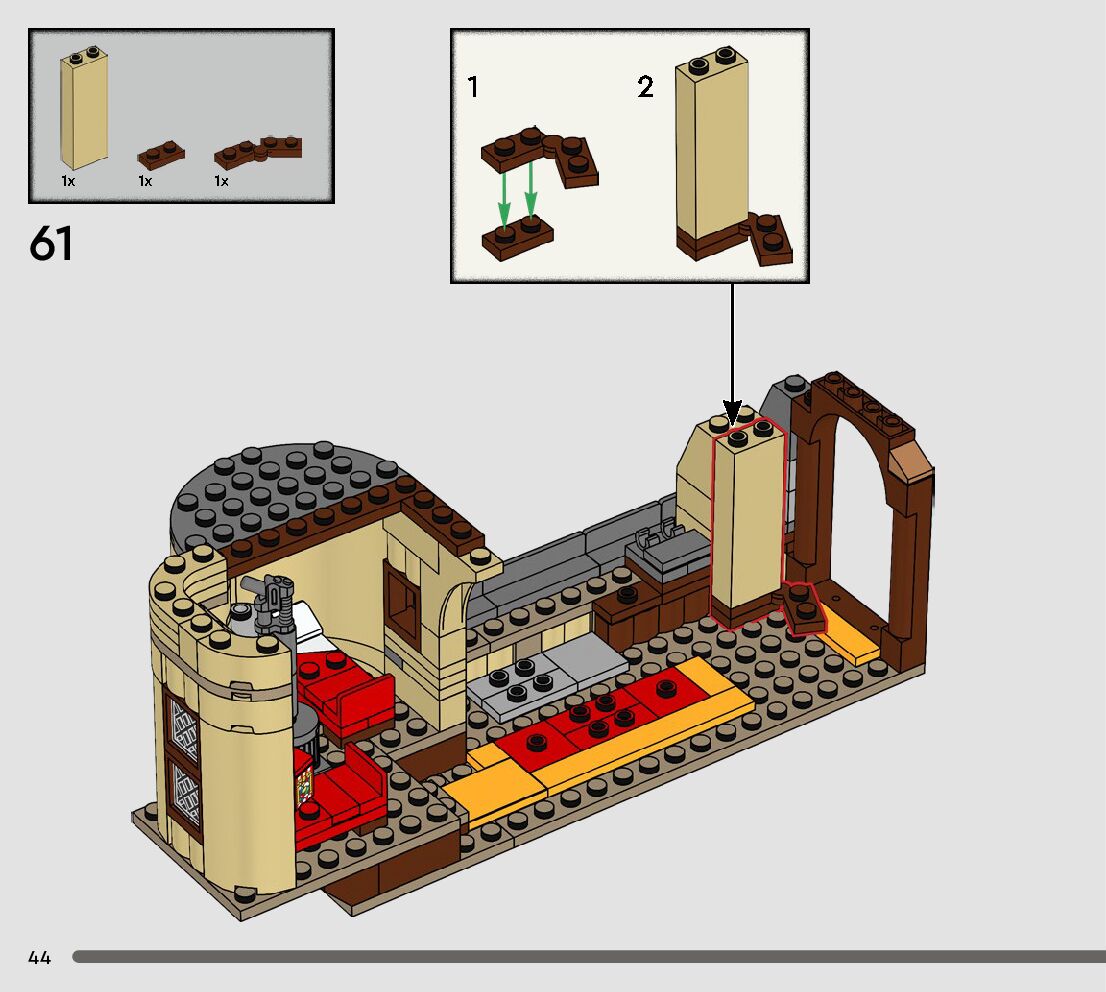 1x 1x 1x

61

1

2

44