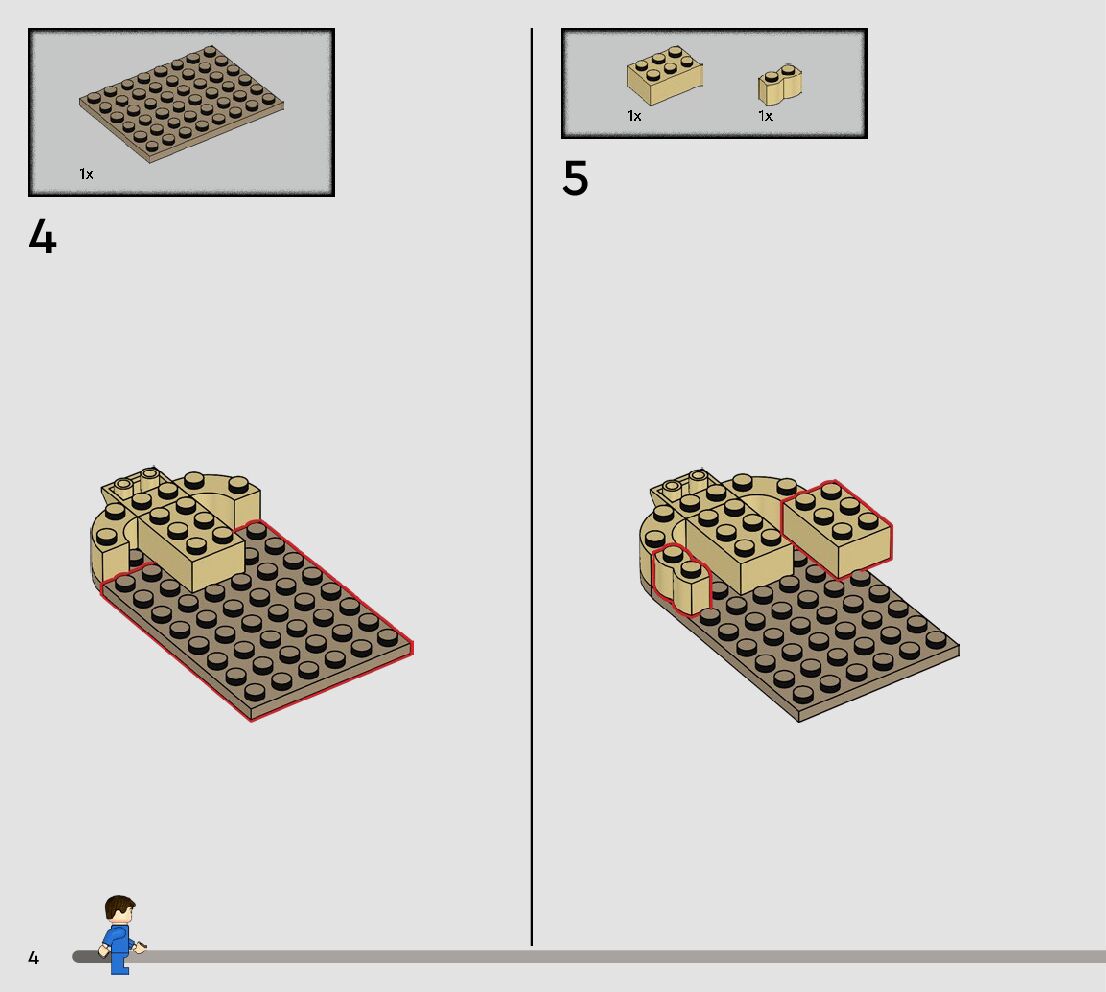 1x

4

1x

1x

5

4