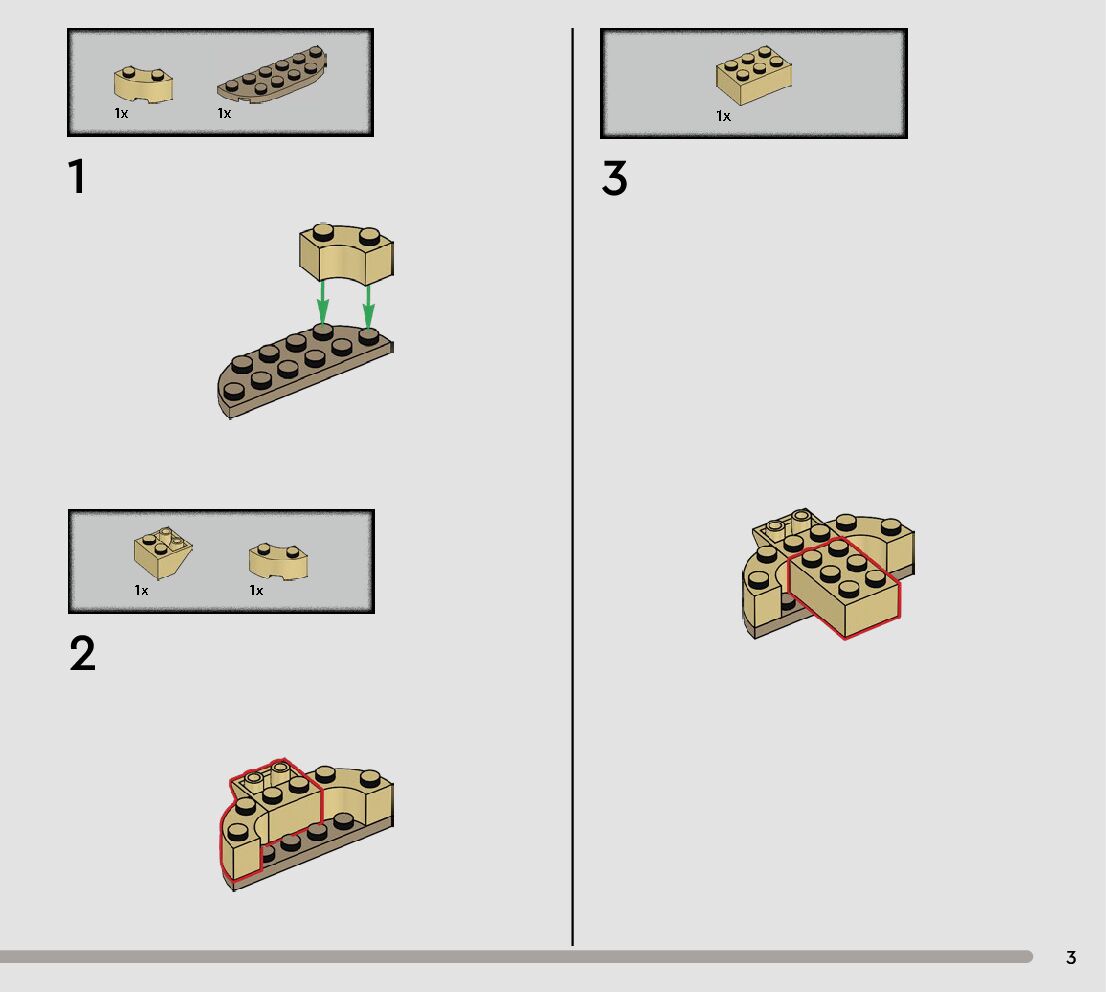 1x 1x

1

1x 1x

2

1x

3

3