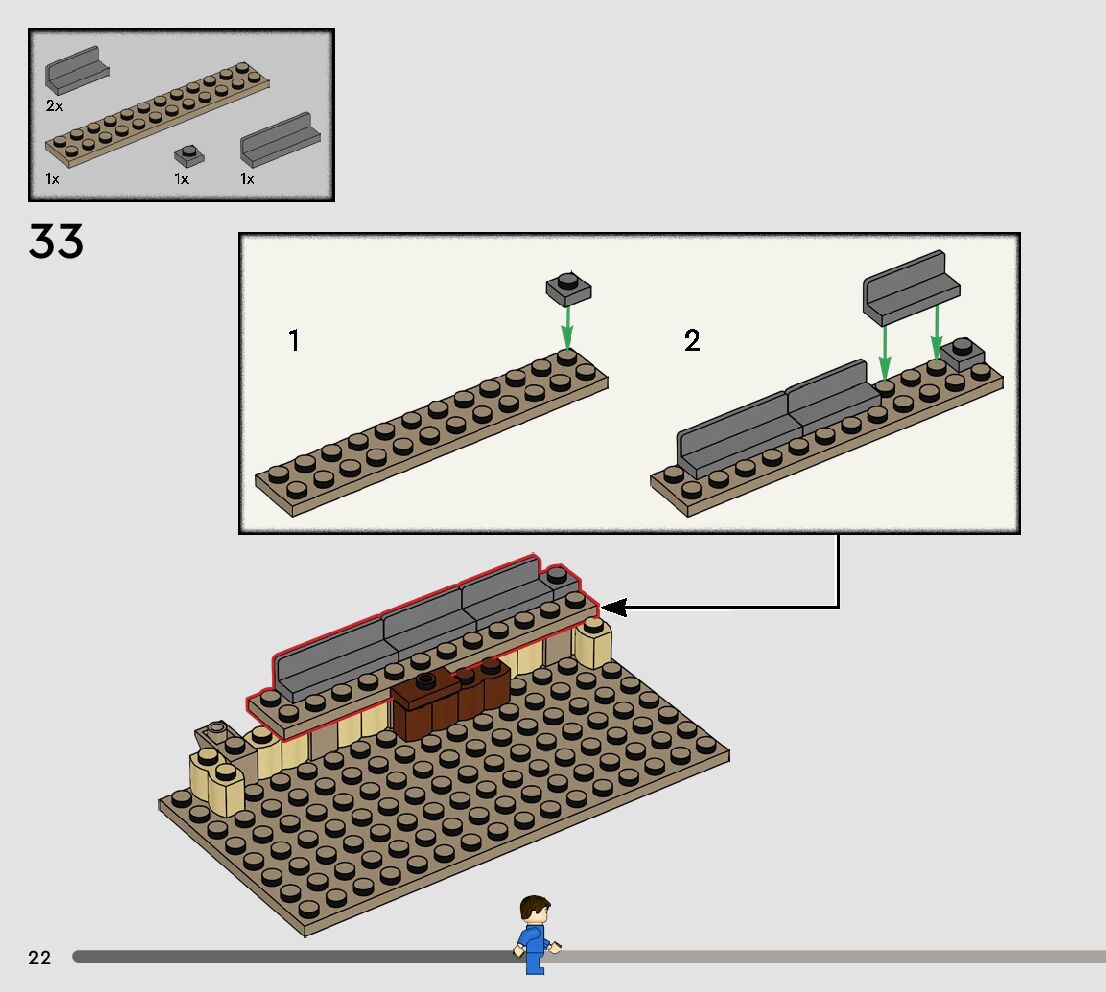 2x
1x
1x
1x
33
1
2
22