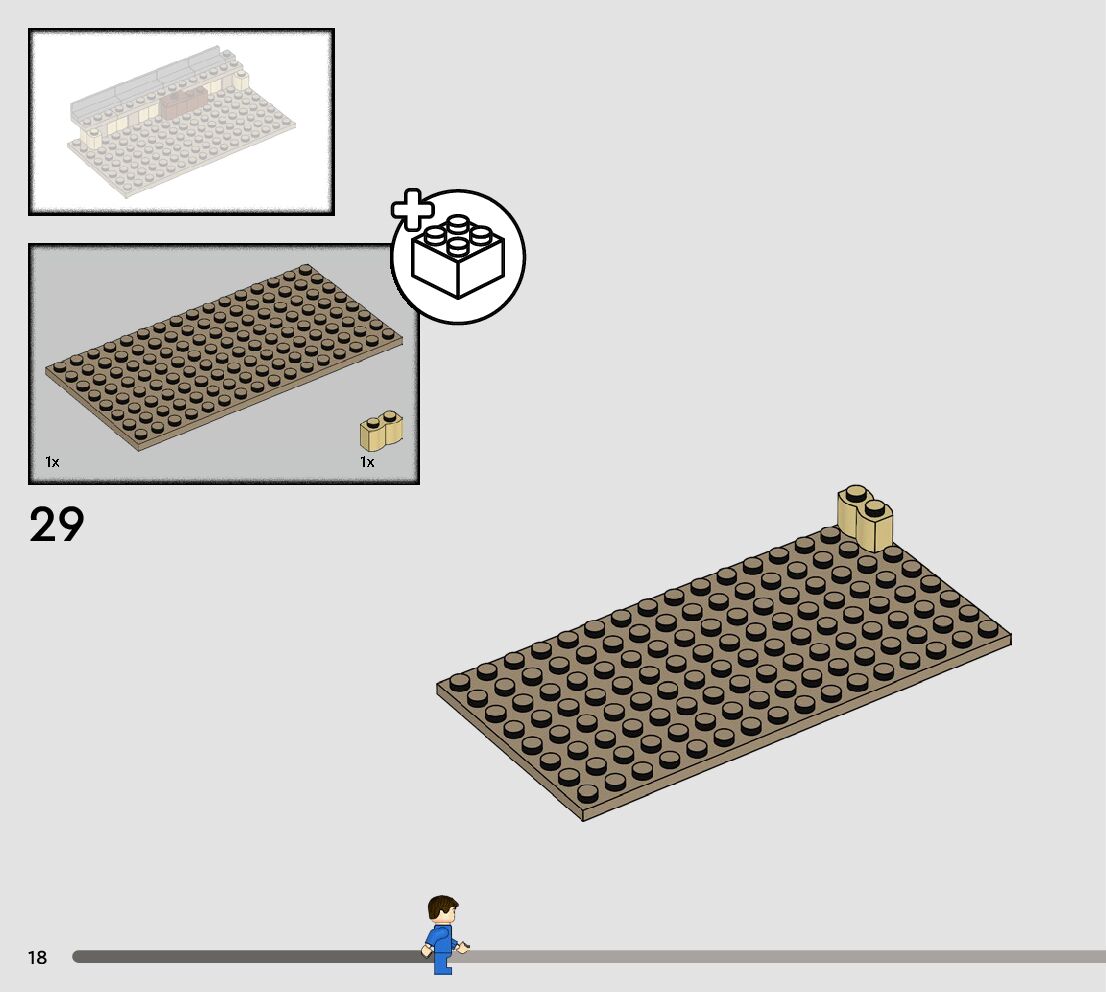 1x

1x

29

18