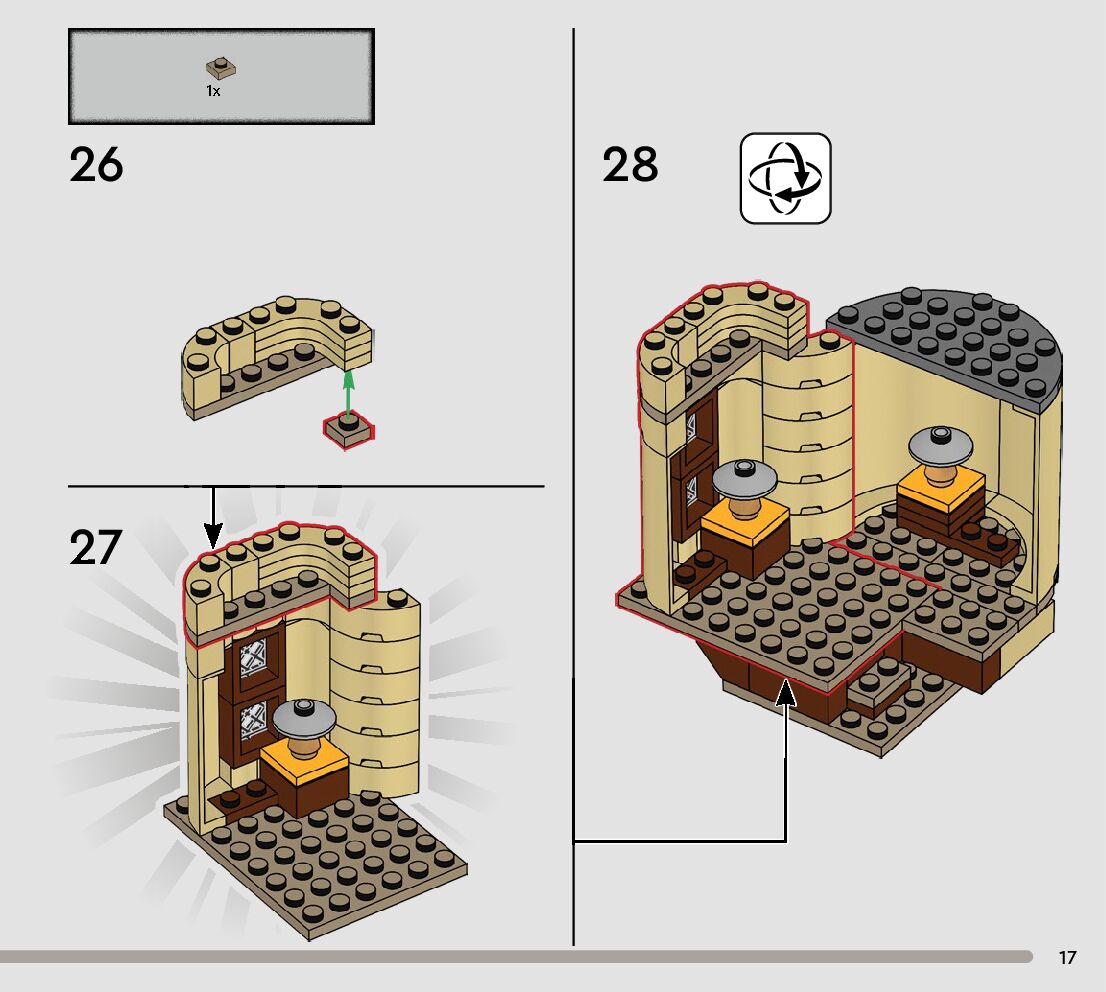 1x

26

27

28

17