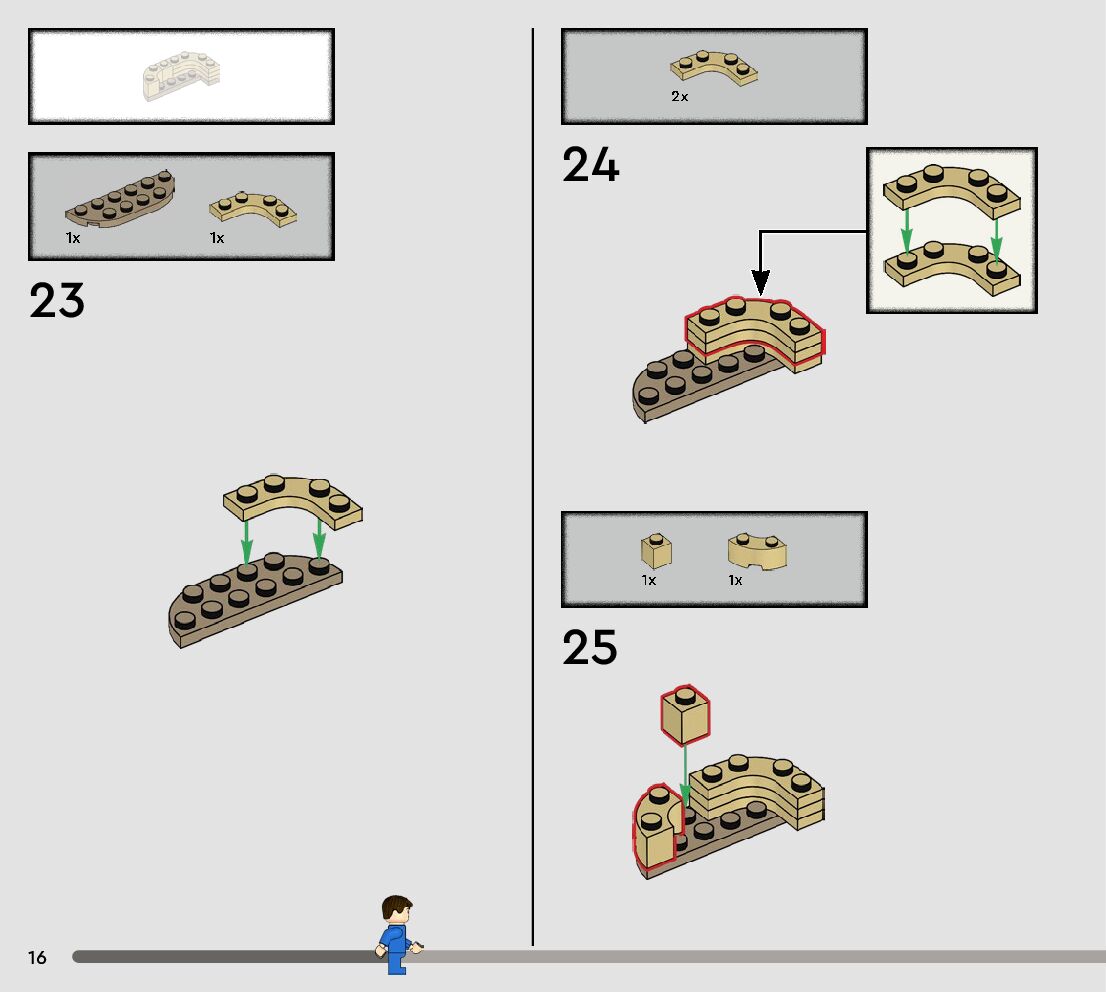 1x
1x

23

2x

24

1x
1x

25

16