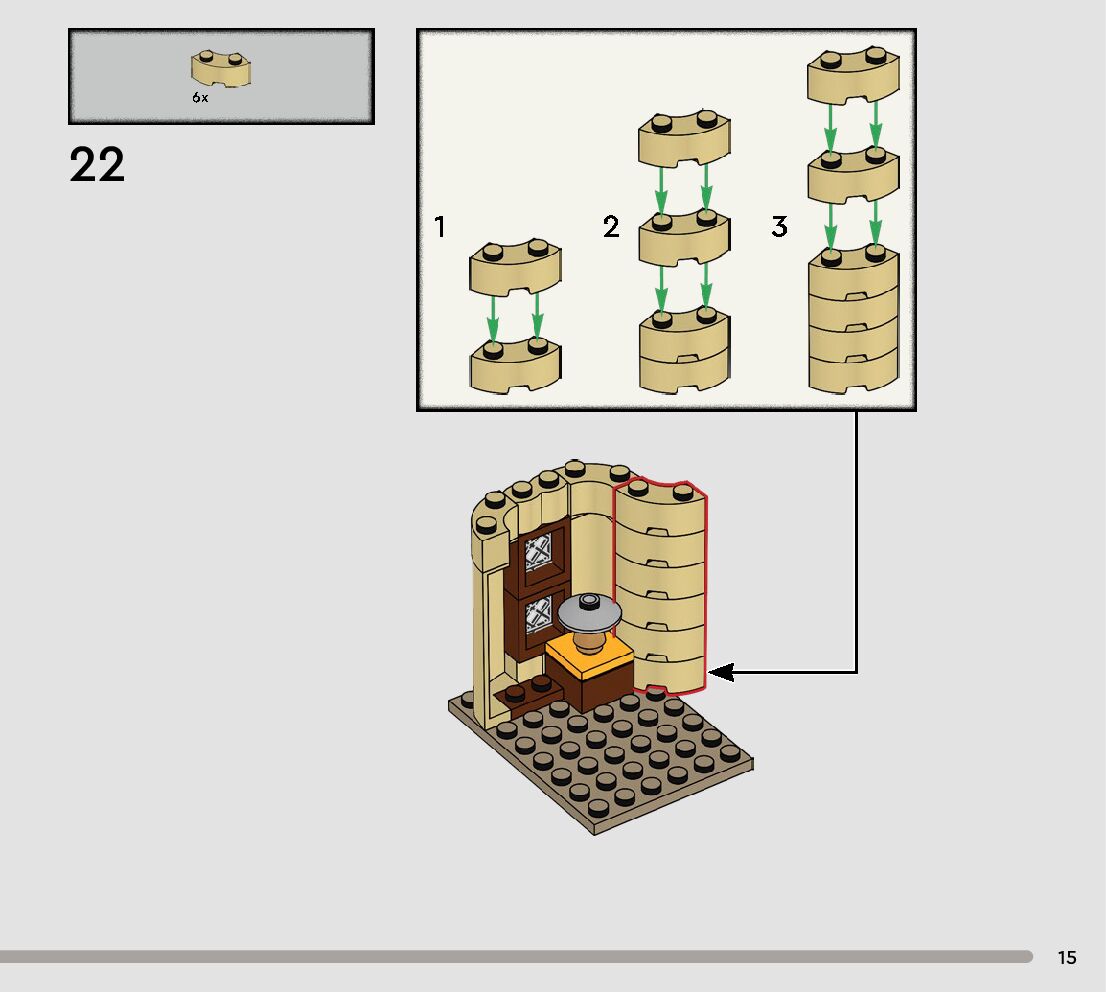 6x

22

1

2

3

15