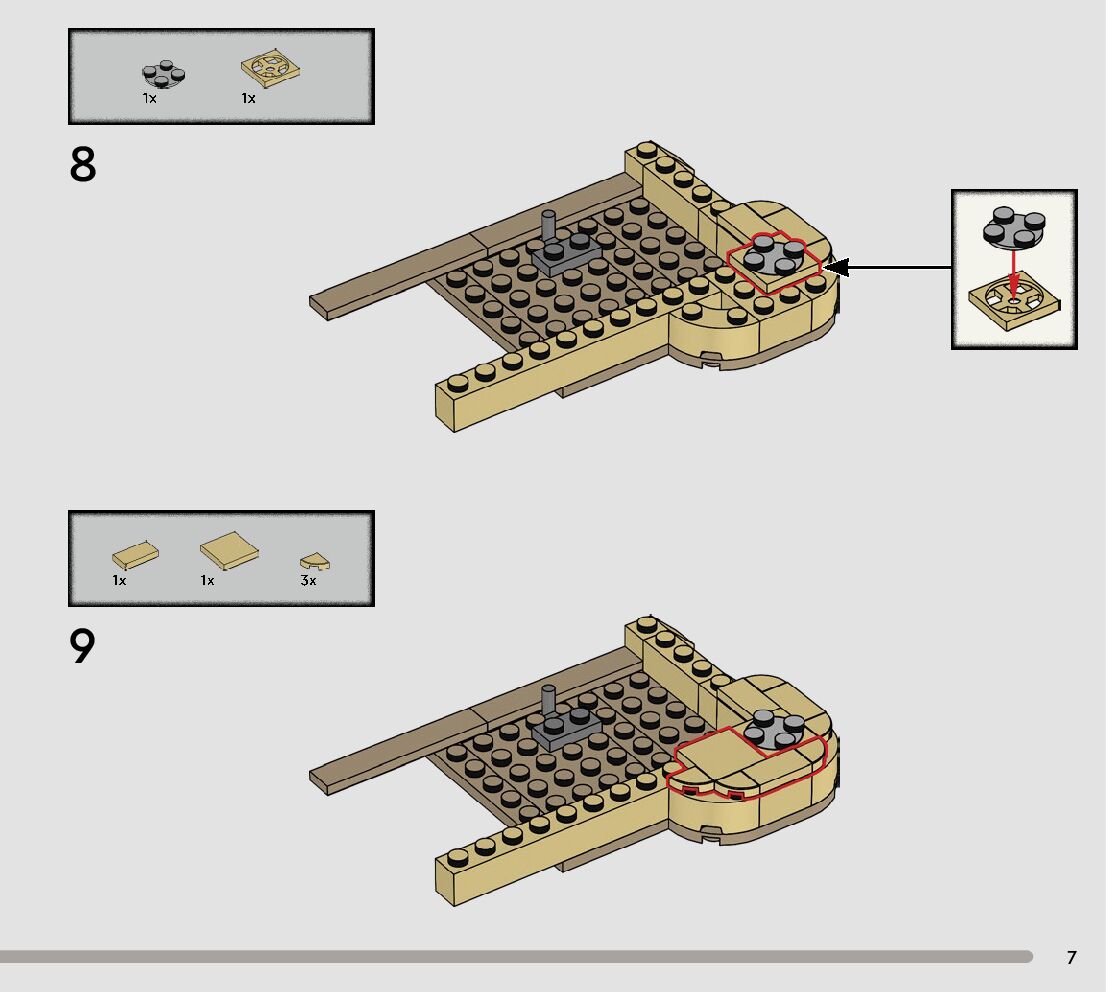 1x 1x

8

1x 1x 3x

9

7