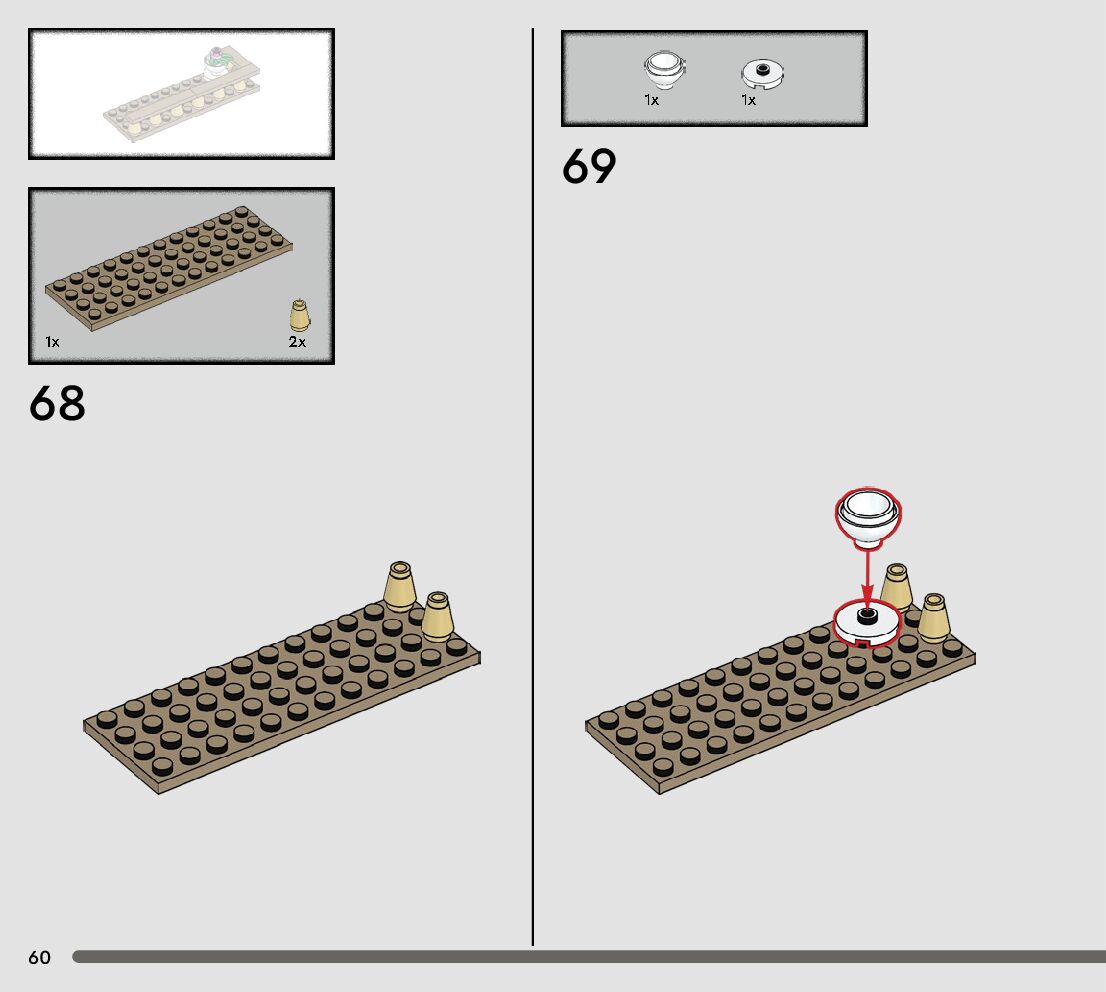 1x

2x

68

1x

1x

69

60