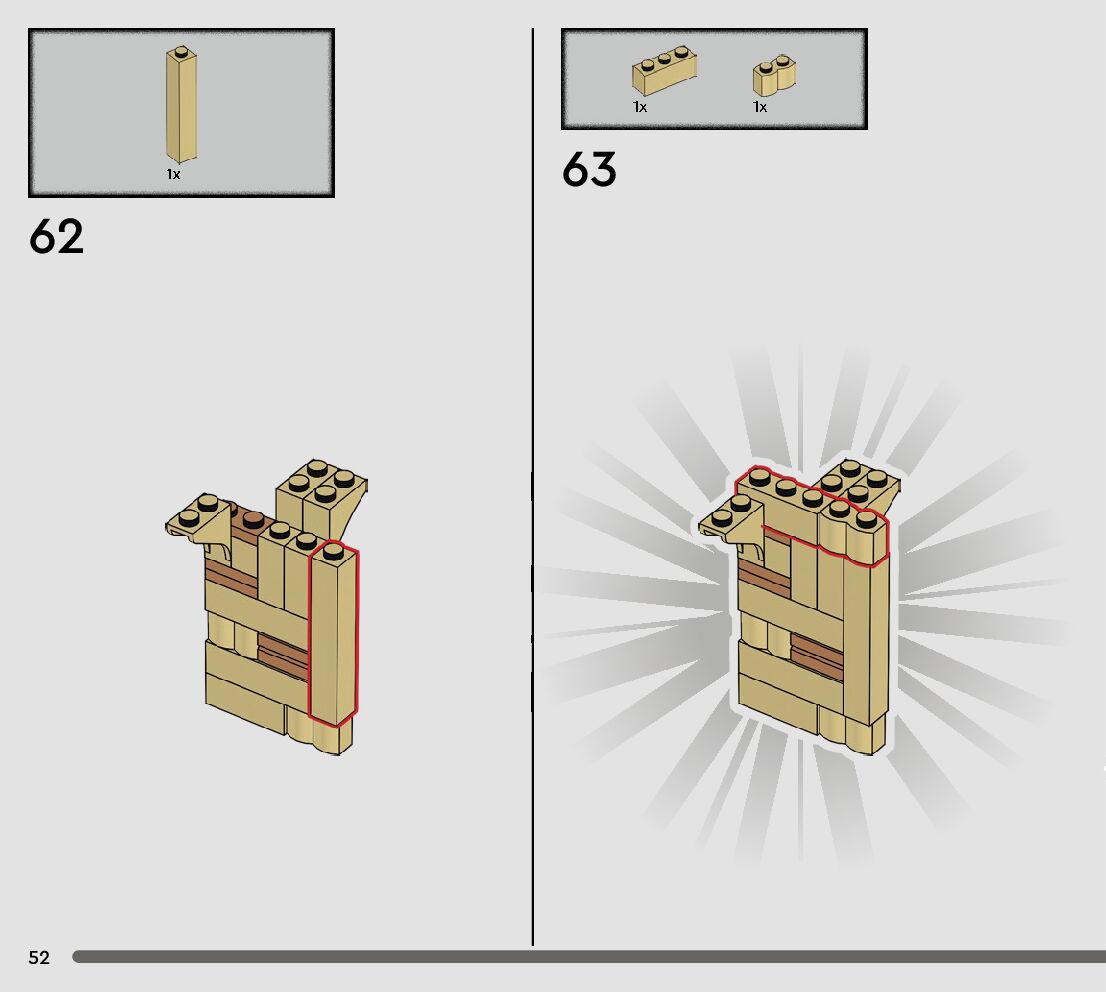 1x

62

1x

1x

63

52