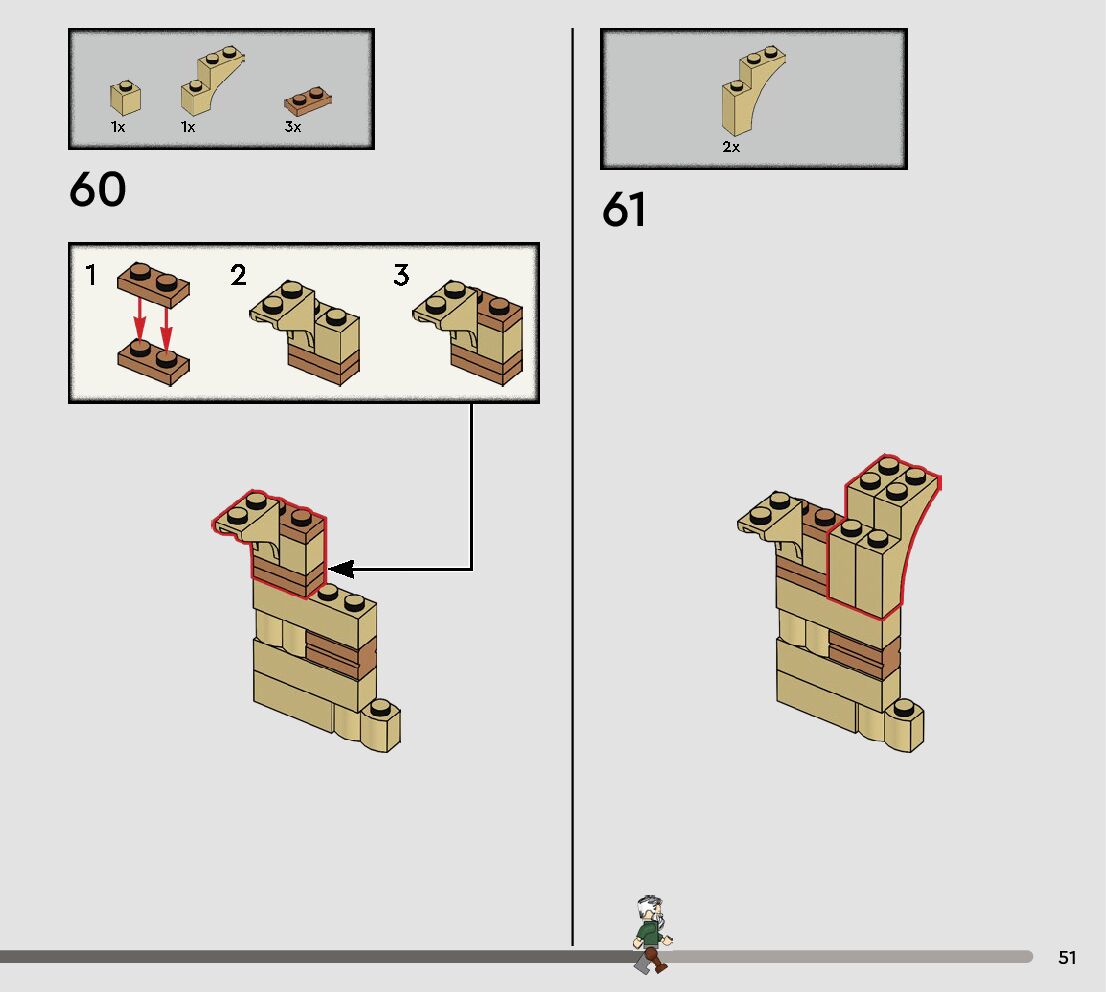 1x 1x 3x

60

1 2 3

2x

61

51