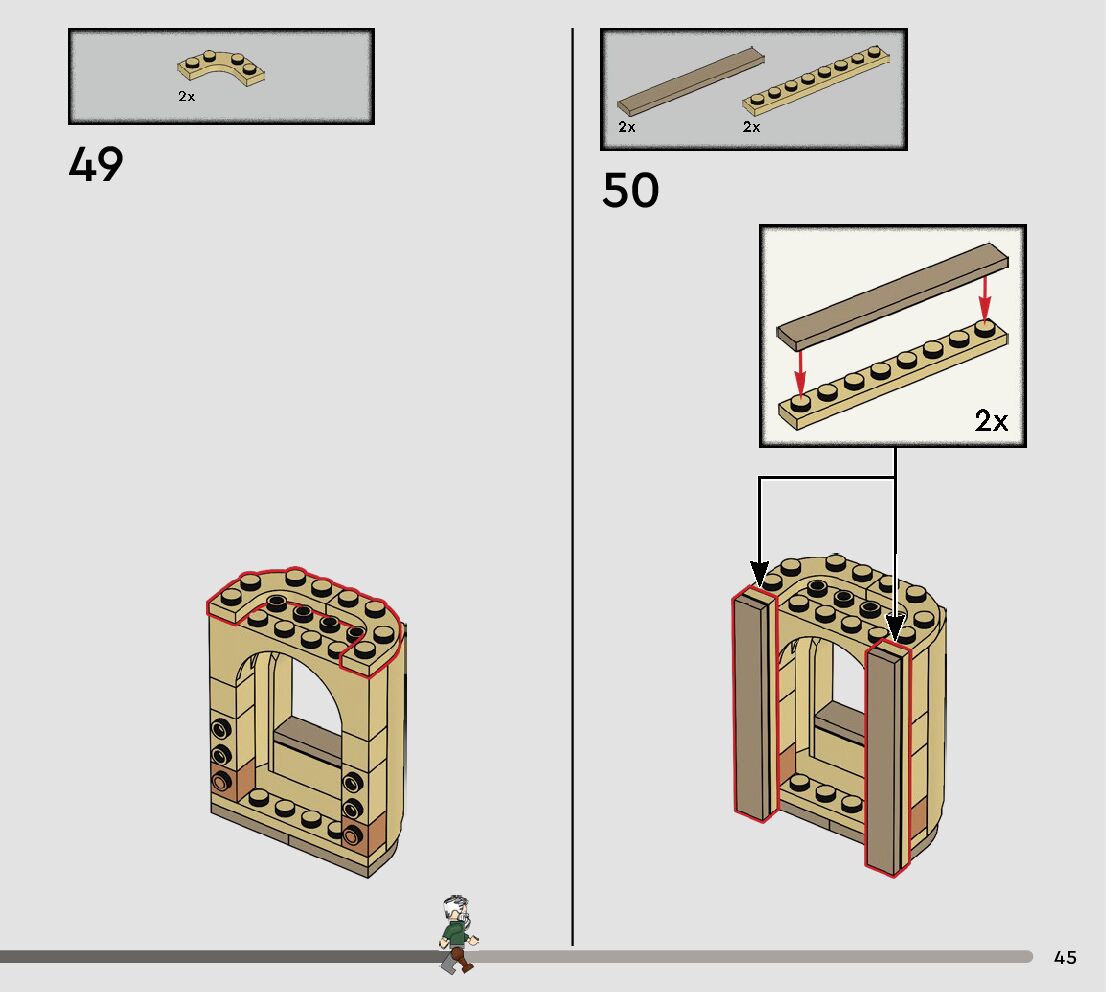 2x

49

2x

2x

50

2x

45