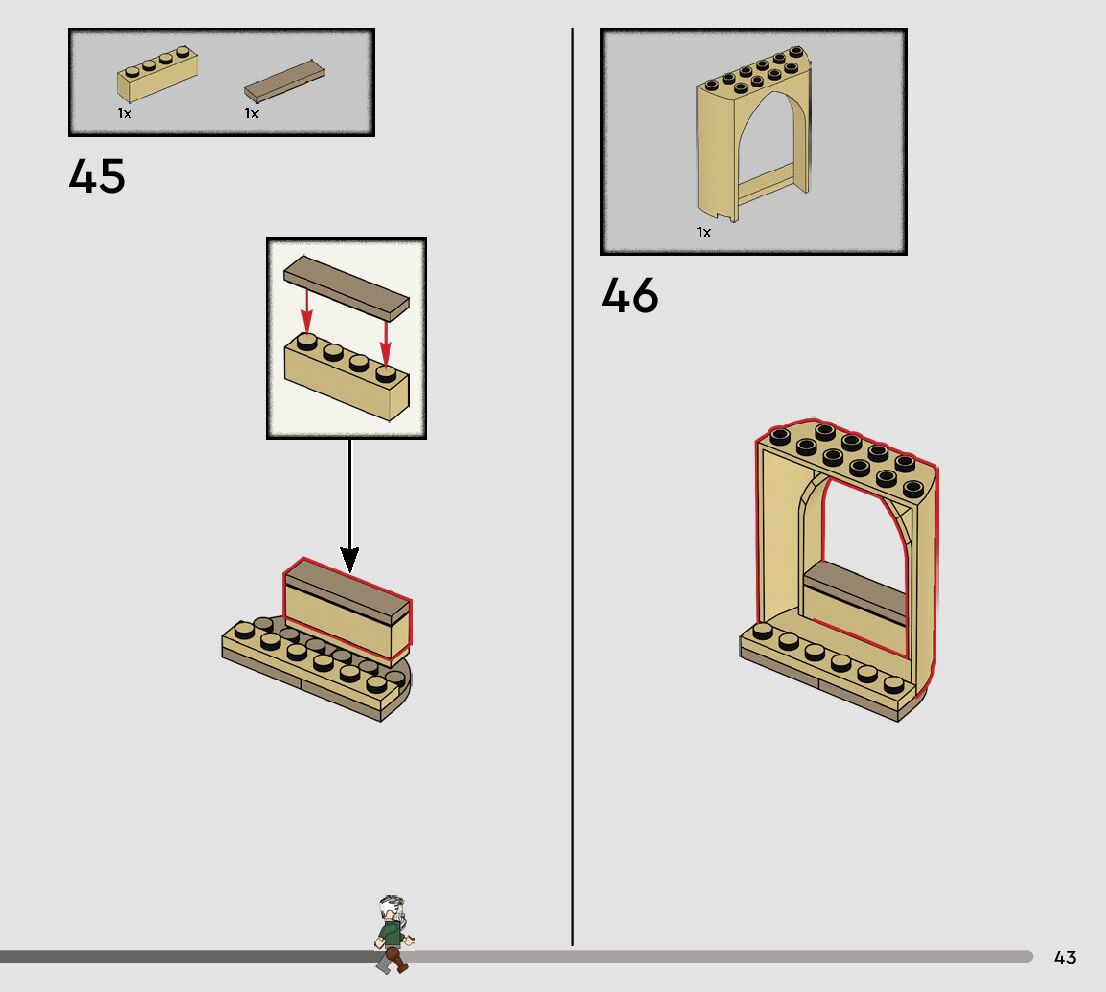 1x

1x

45

1x

46

43