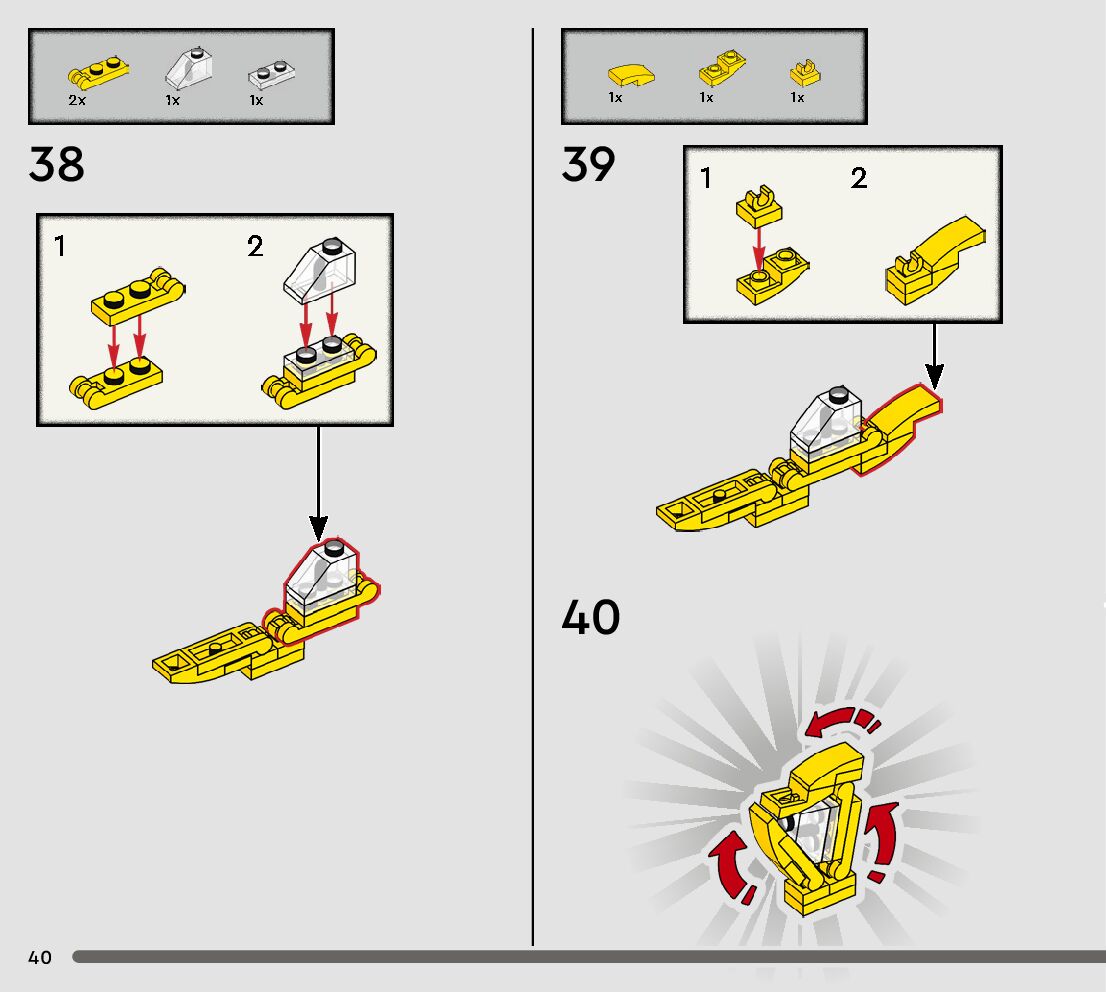 2x 1x 1x

38

1 2

1x 1x 1x

39

1 2

40

40