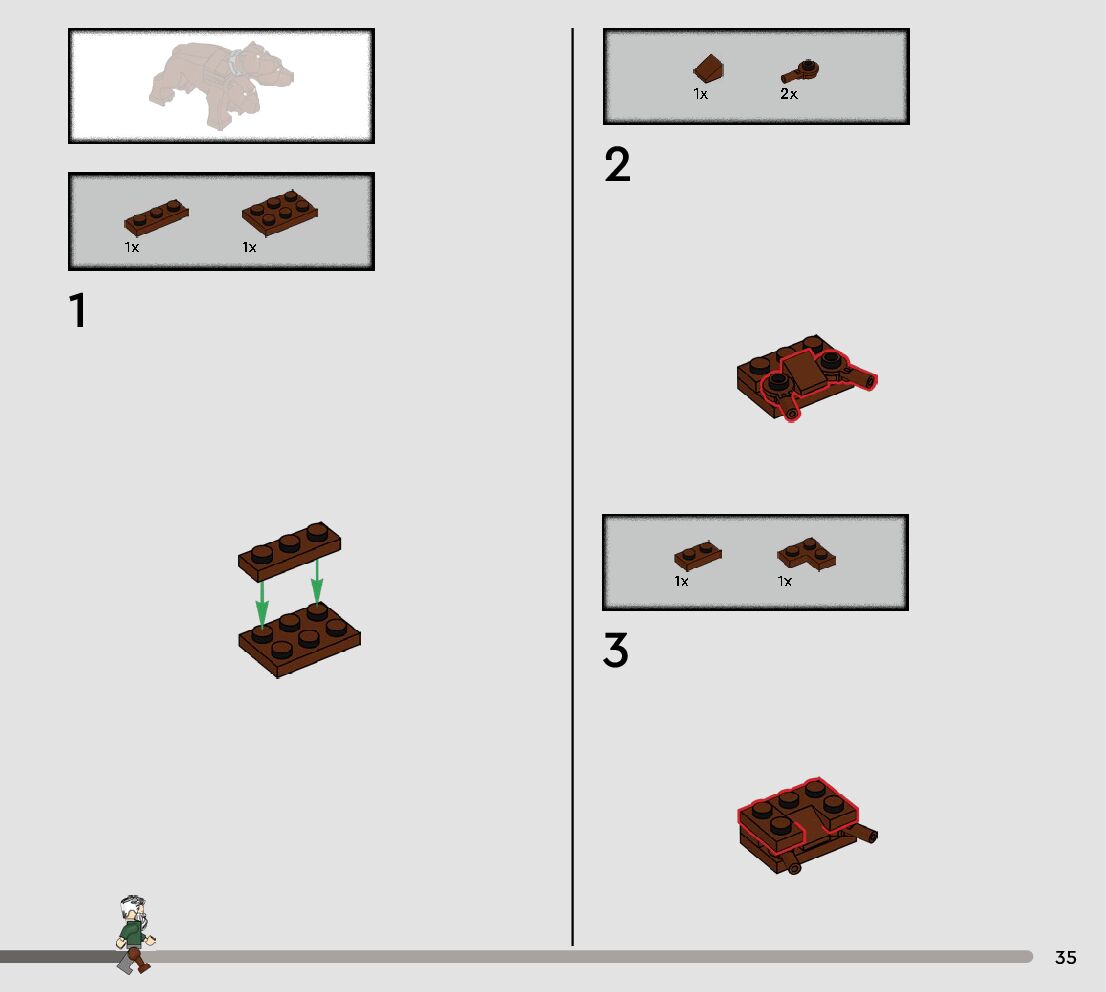 1x 1x

1

1x 2x

2

1x 1x

3

35