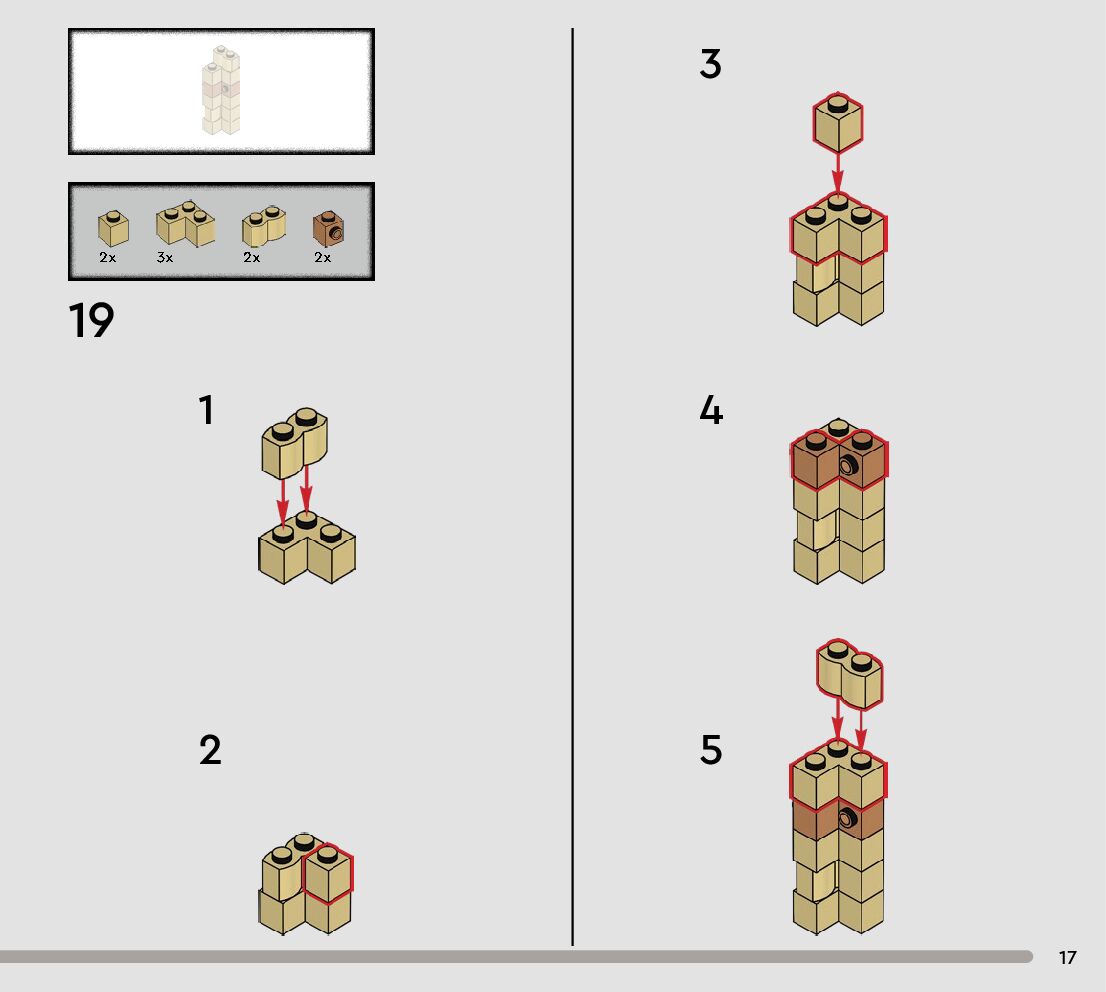 2x 3x 2x 2x

19

1

2

3

4

5

17