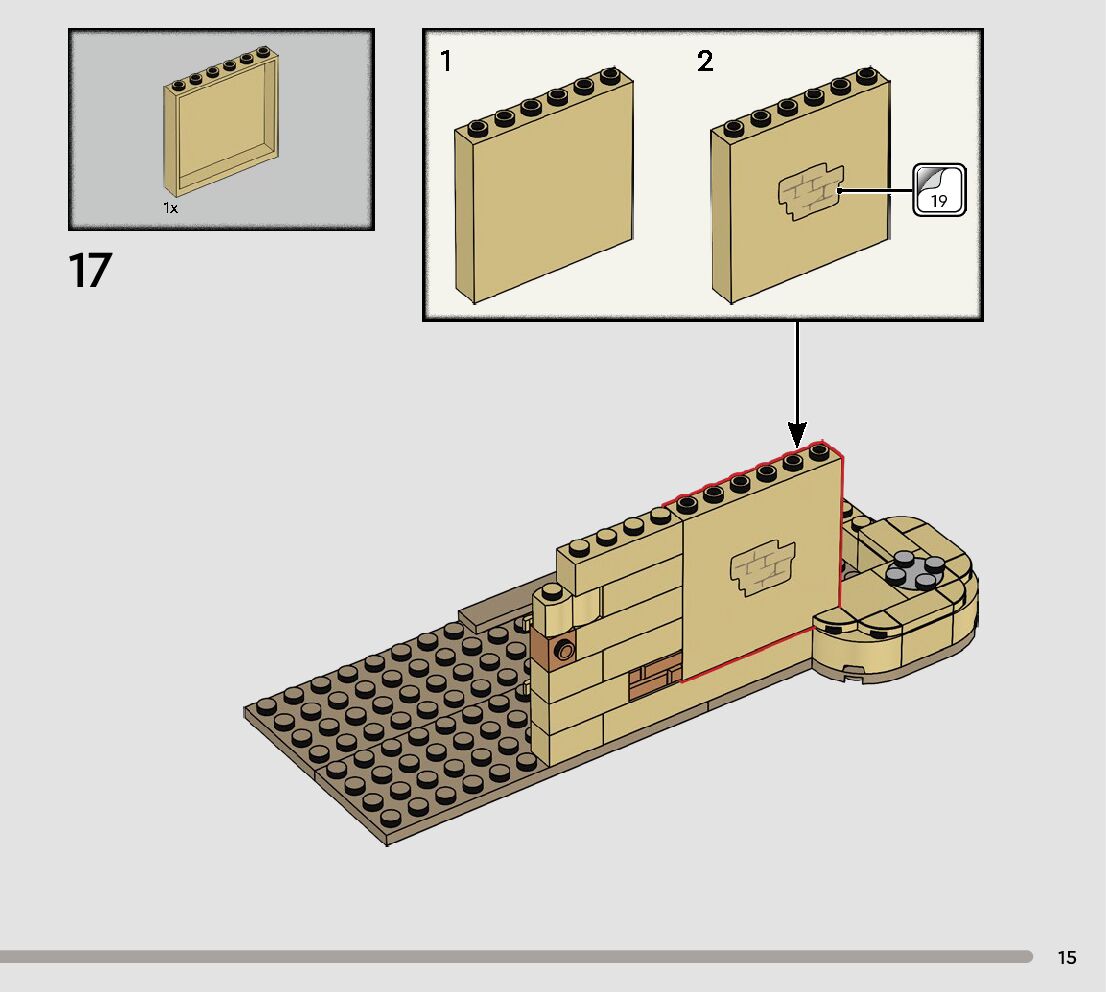 1x

17

1

2

19

15