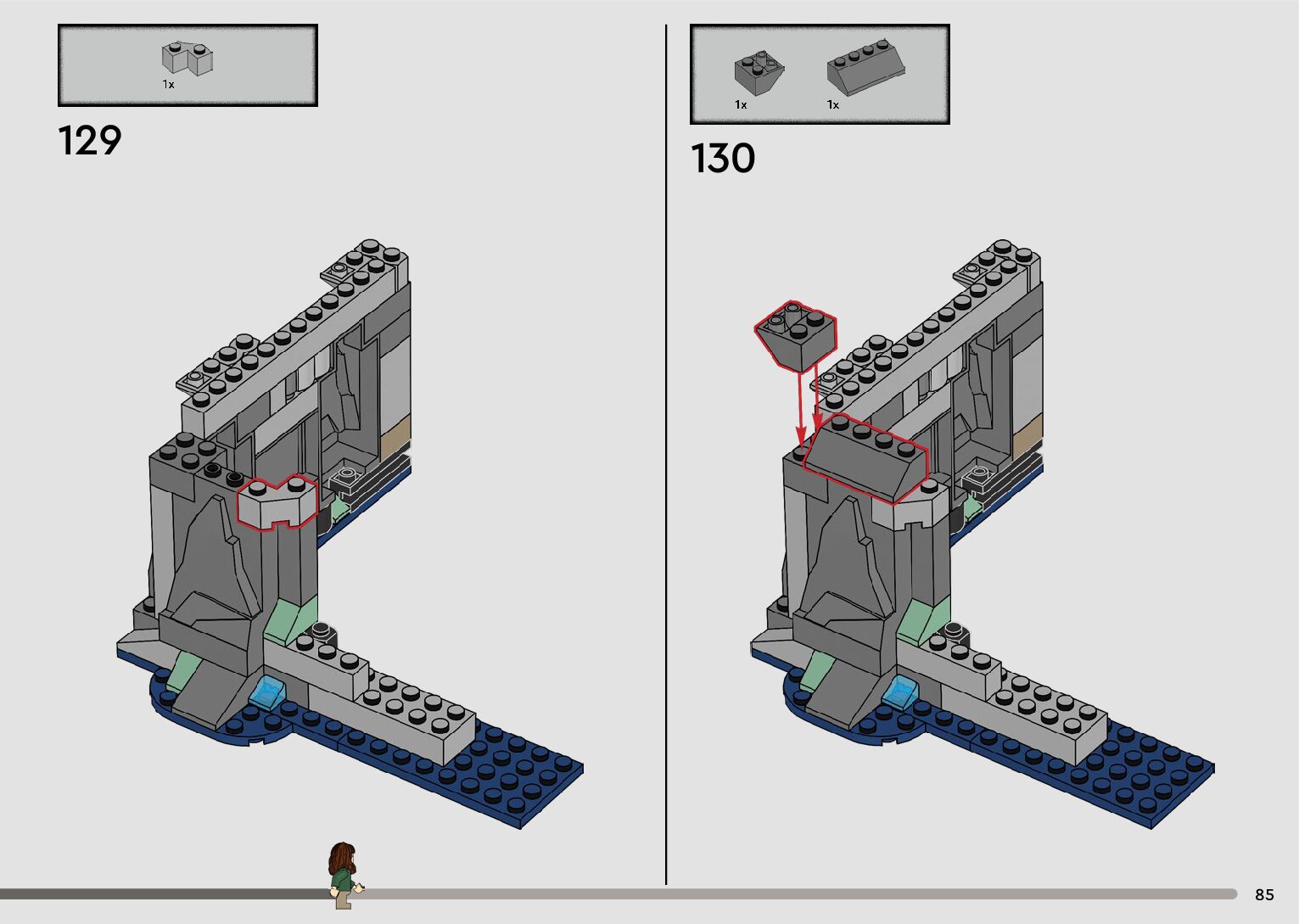 1x

129

1x

1x

130

85