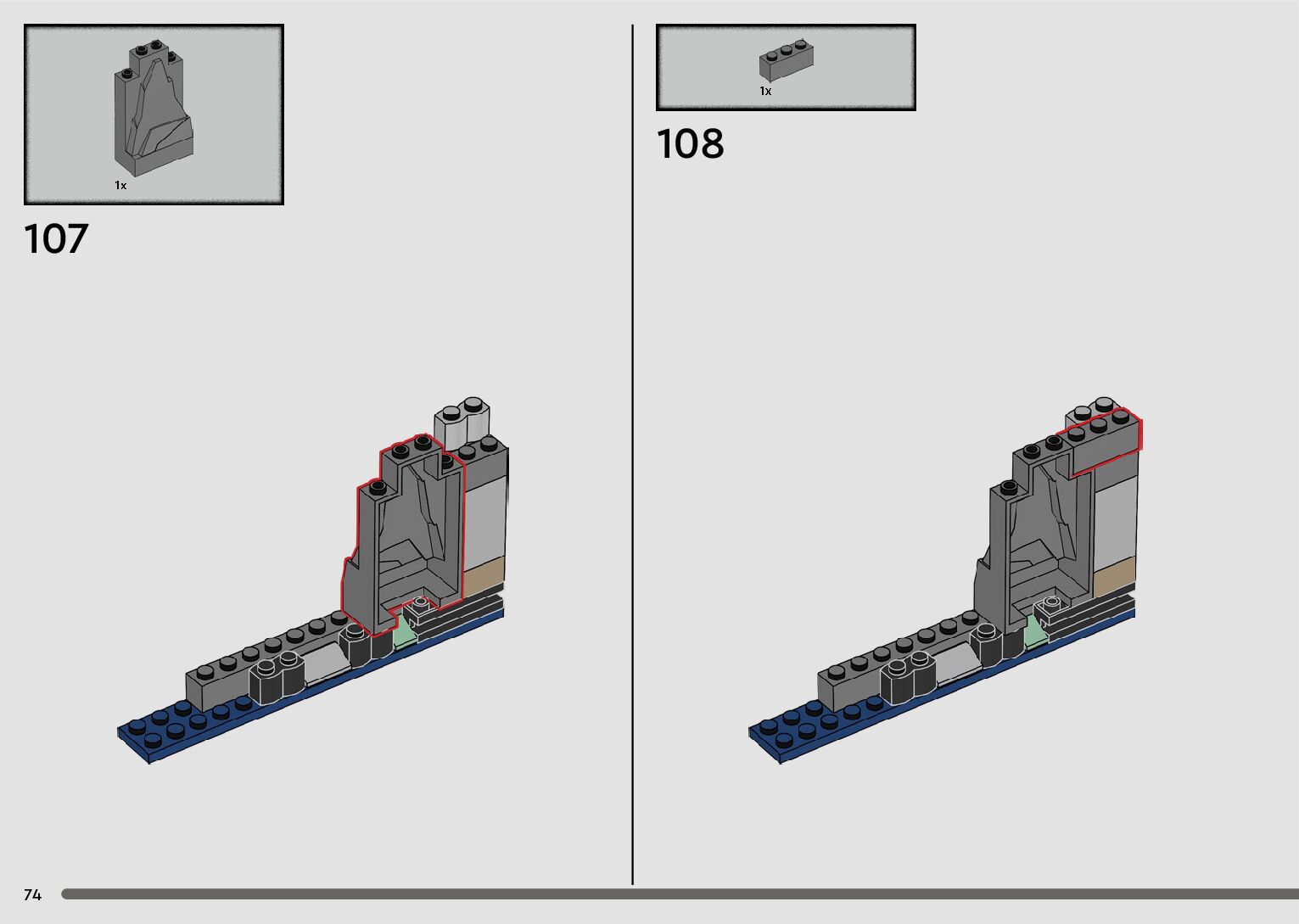 1x

107

1x

108

74