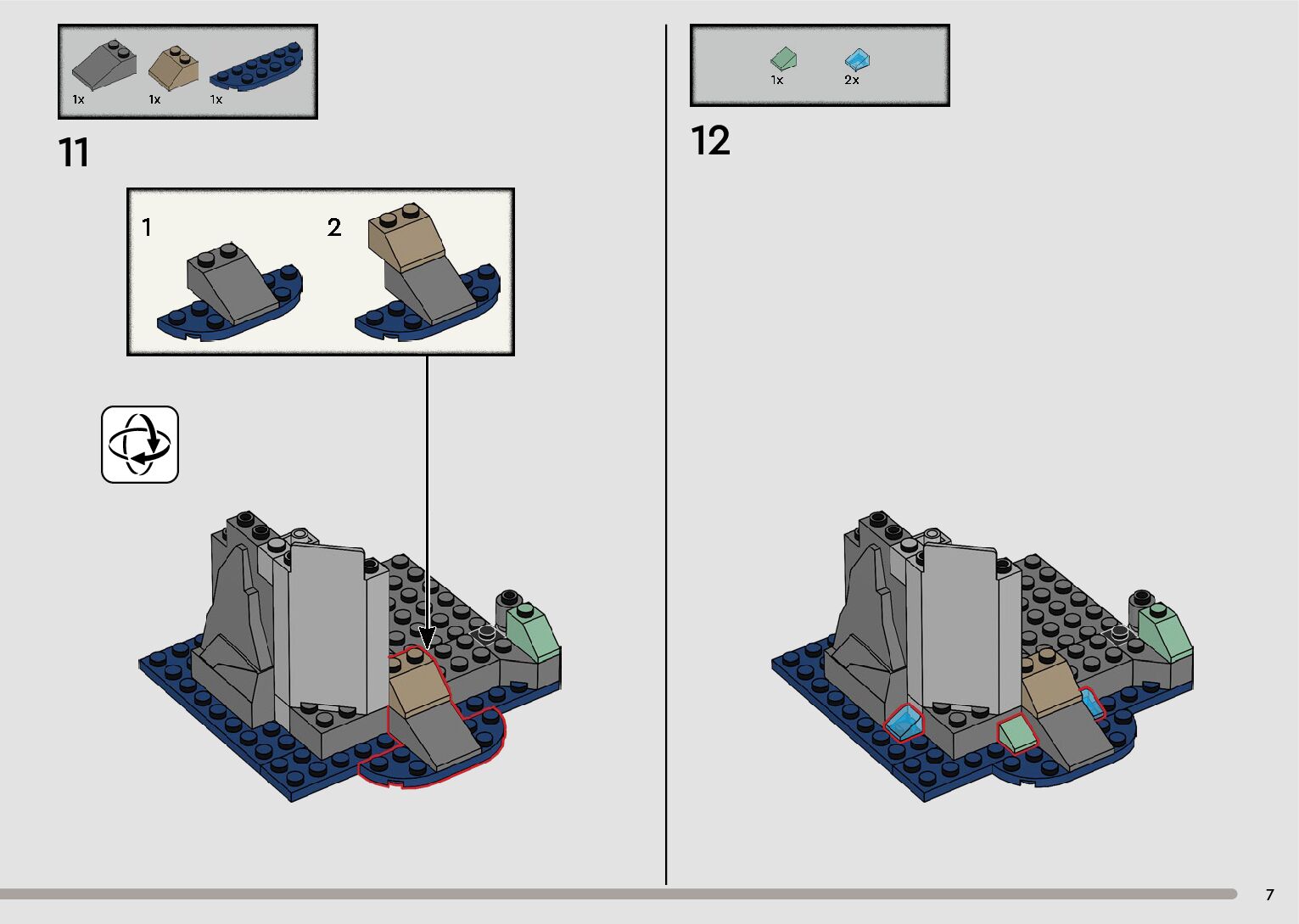 1x 1x 1x

11

1 2

1x 2x

12

7