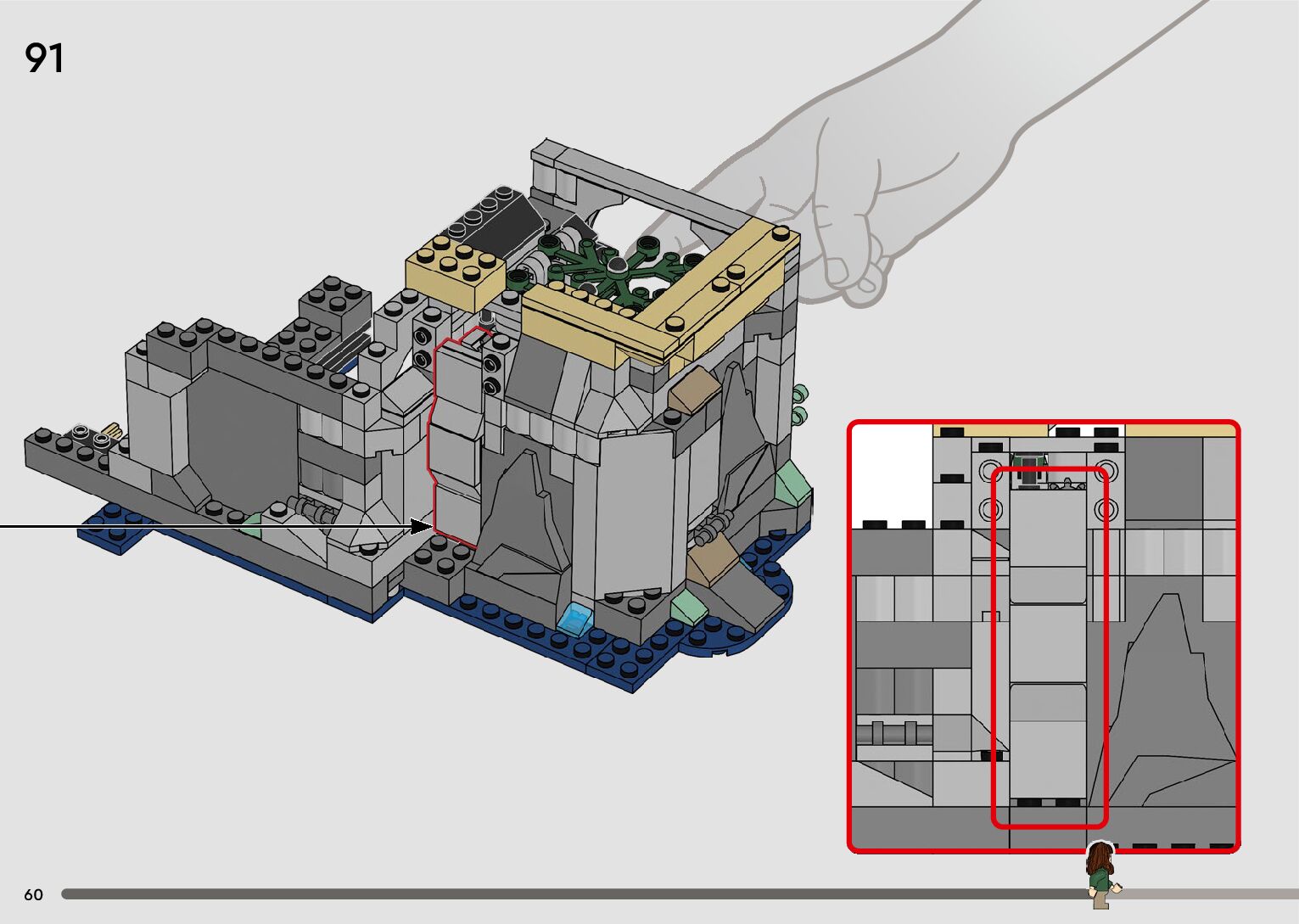 91

60