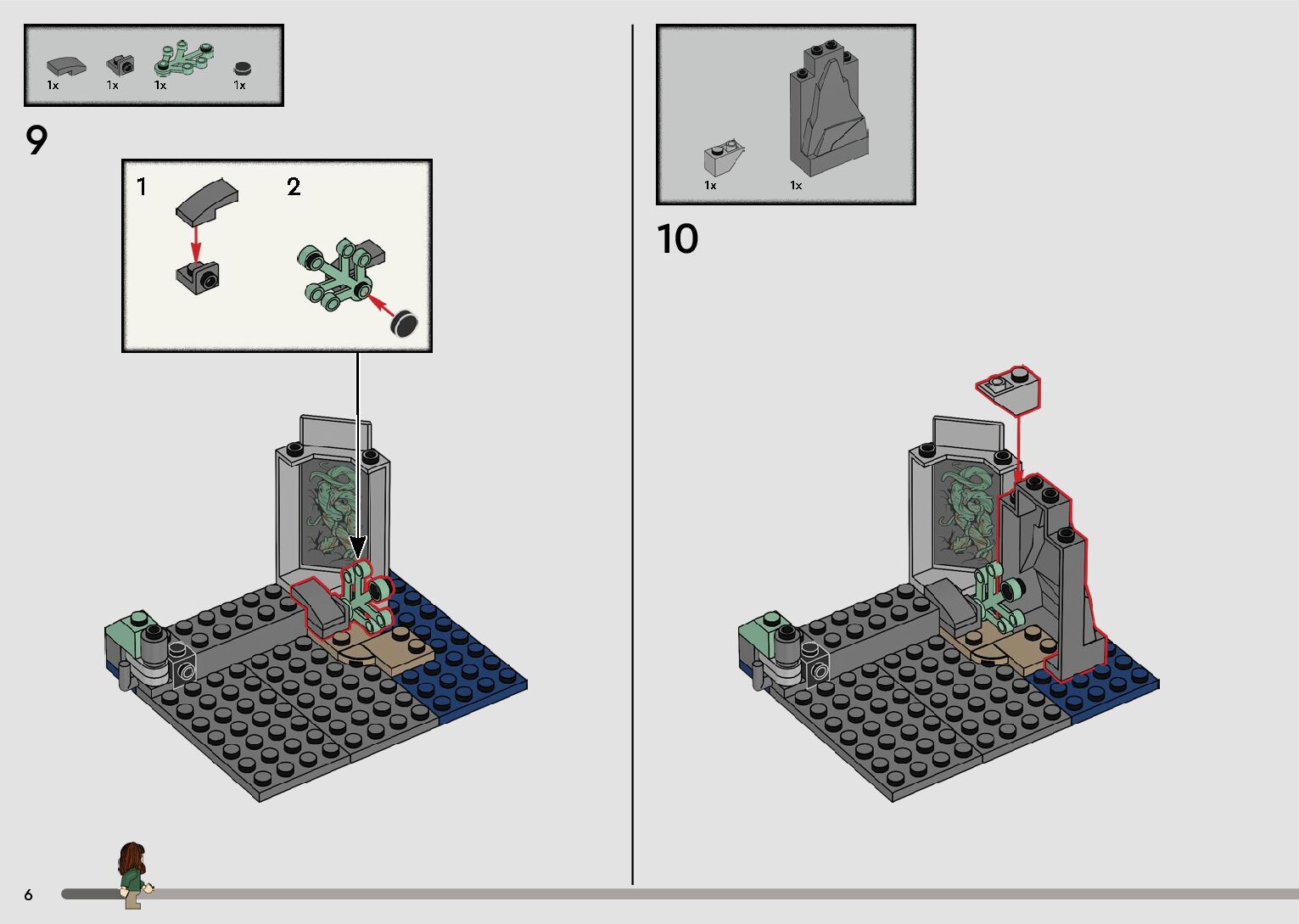 1x 1x 1x 1x

9

1

2

1x 1x

10

6