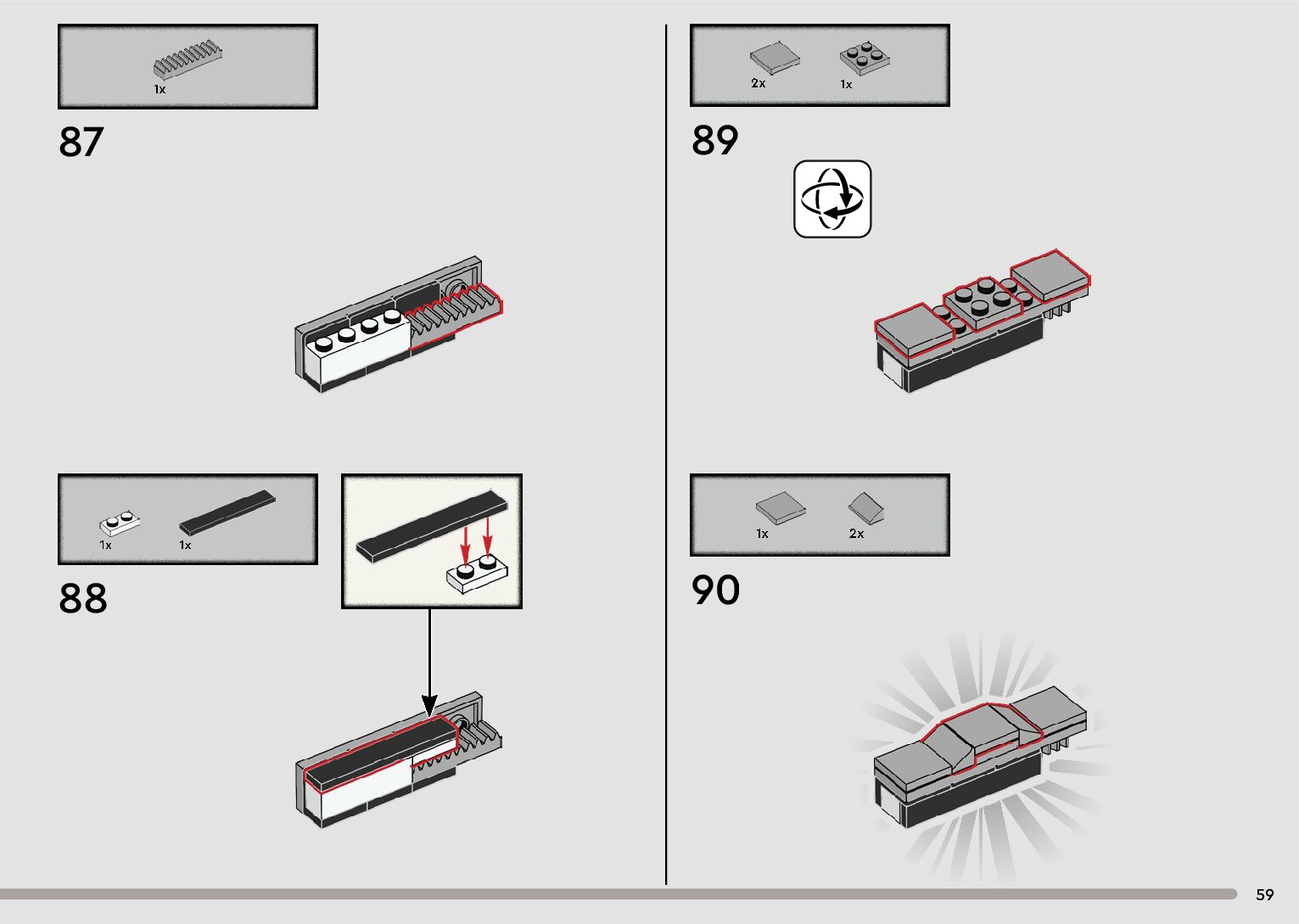 1x

87

1x 1x

88

2x 1x

89

1x 2x

90

59