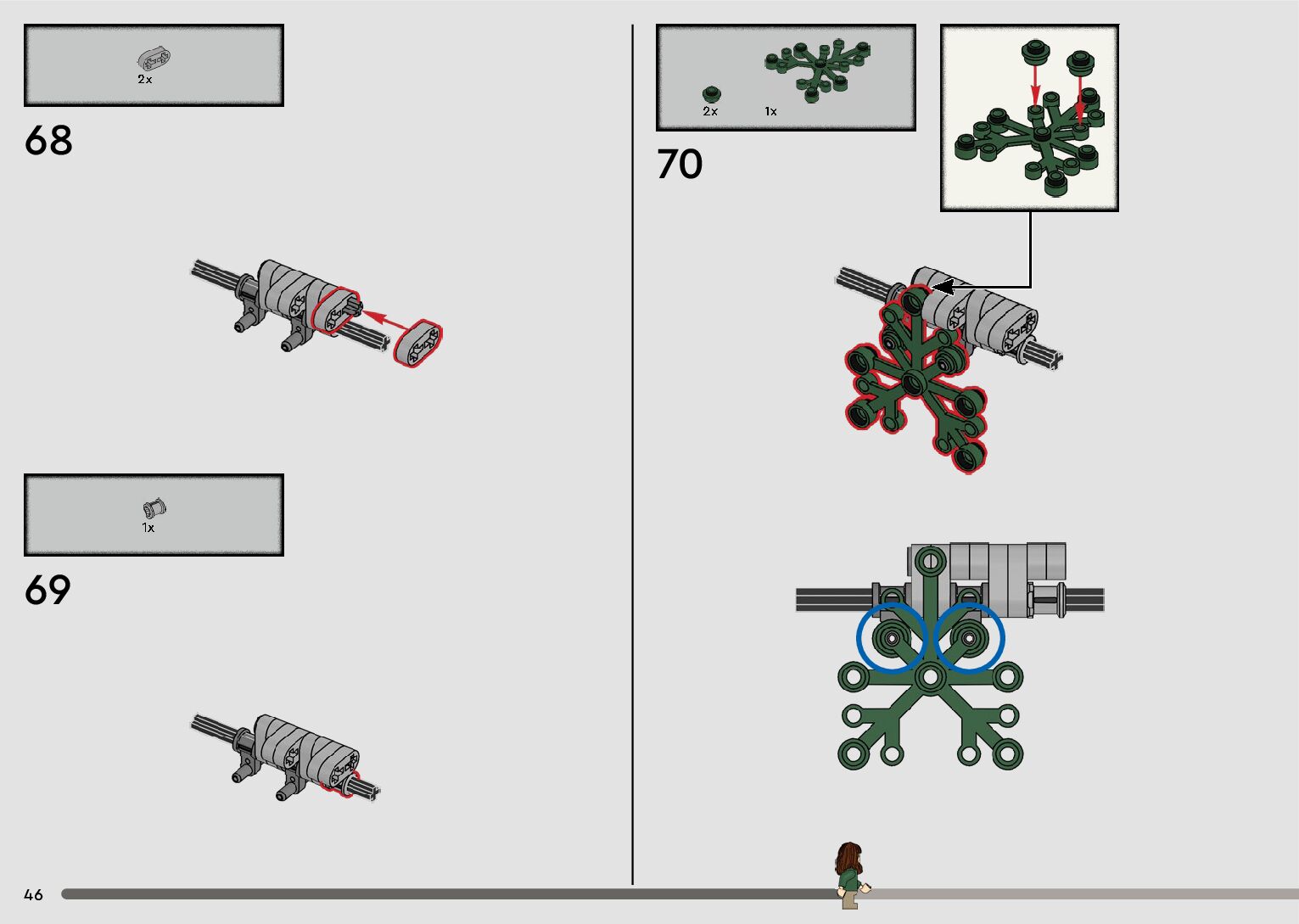 2x

68

1x

69

2x 1x

70

46