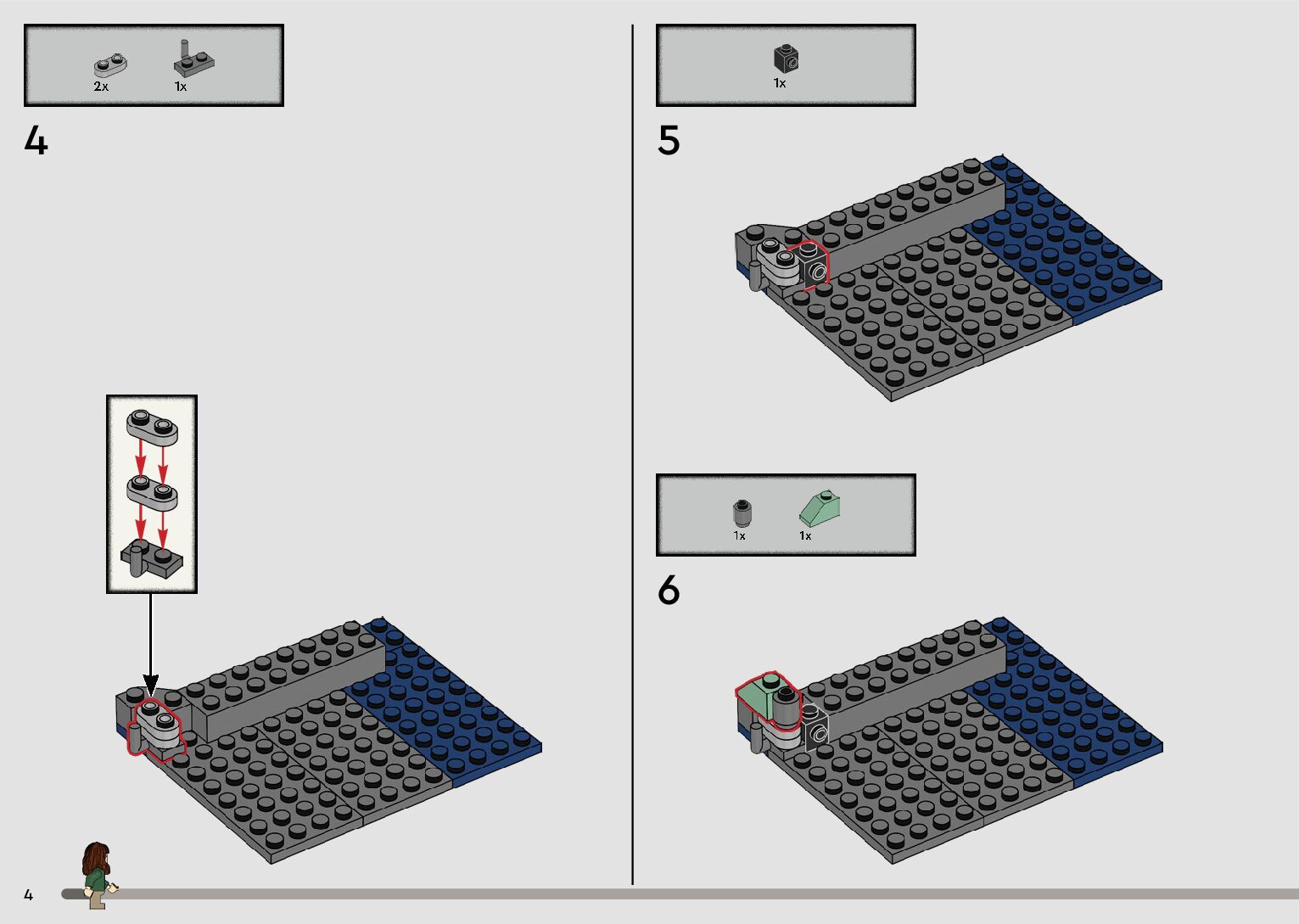 2x 1x

4

1x

5

1x 1x

6

4