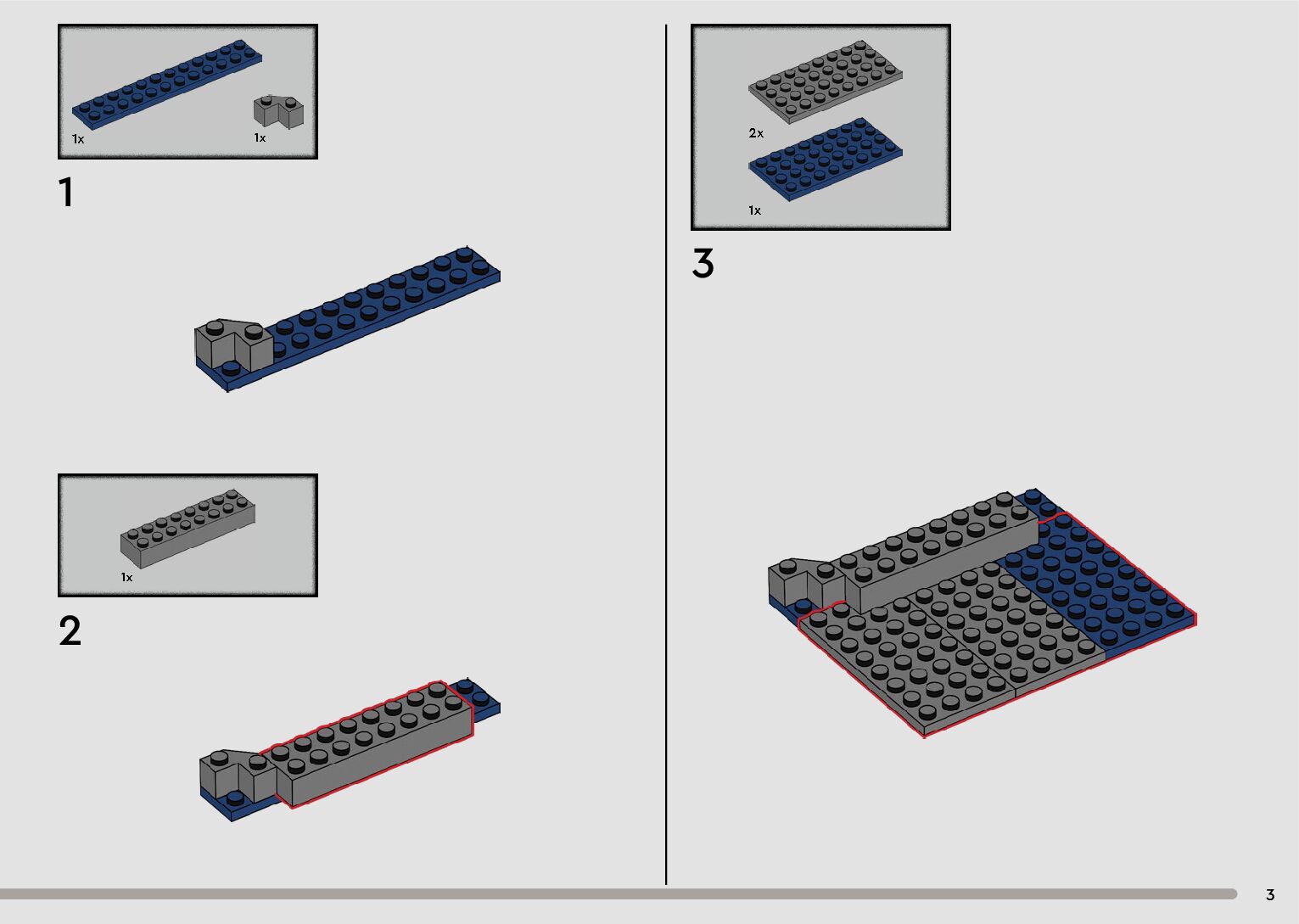 1x

1x

1

1x

2

2x

1x

3

3