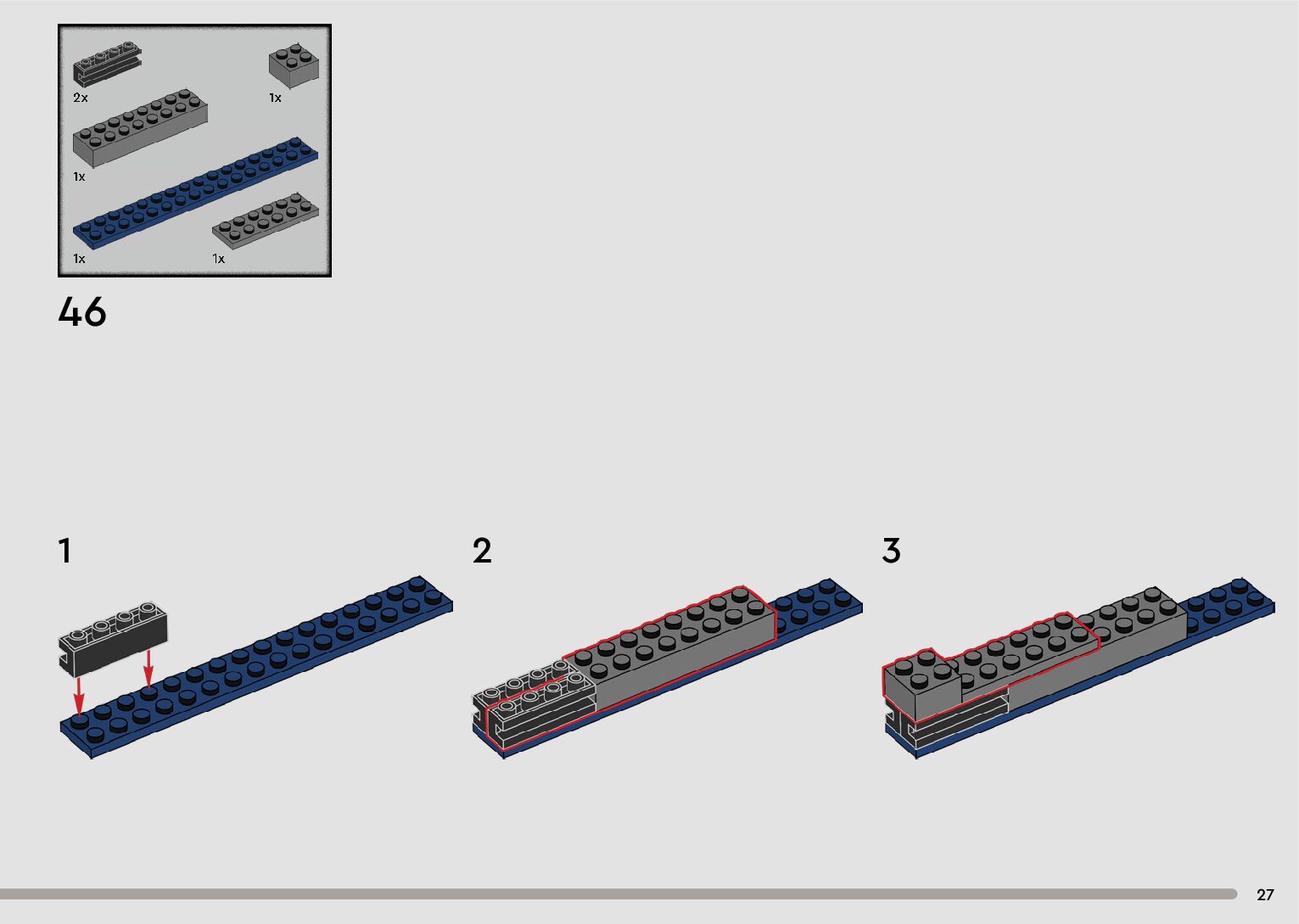 2x

1x

1x

1x

1x

46

1

2

3

27