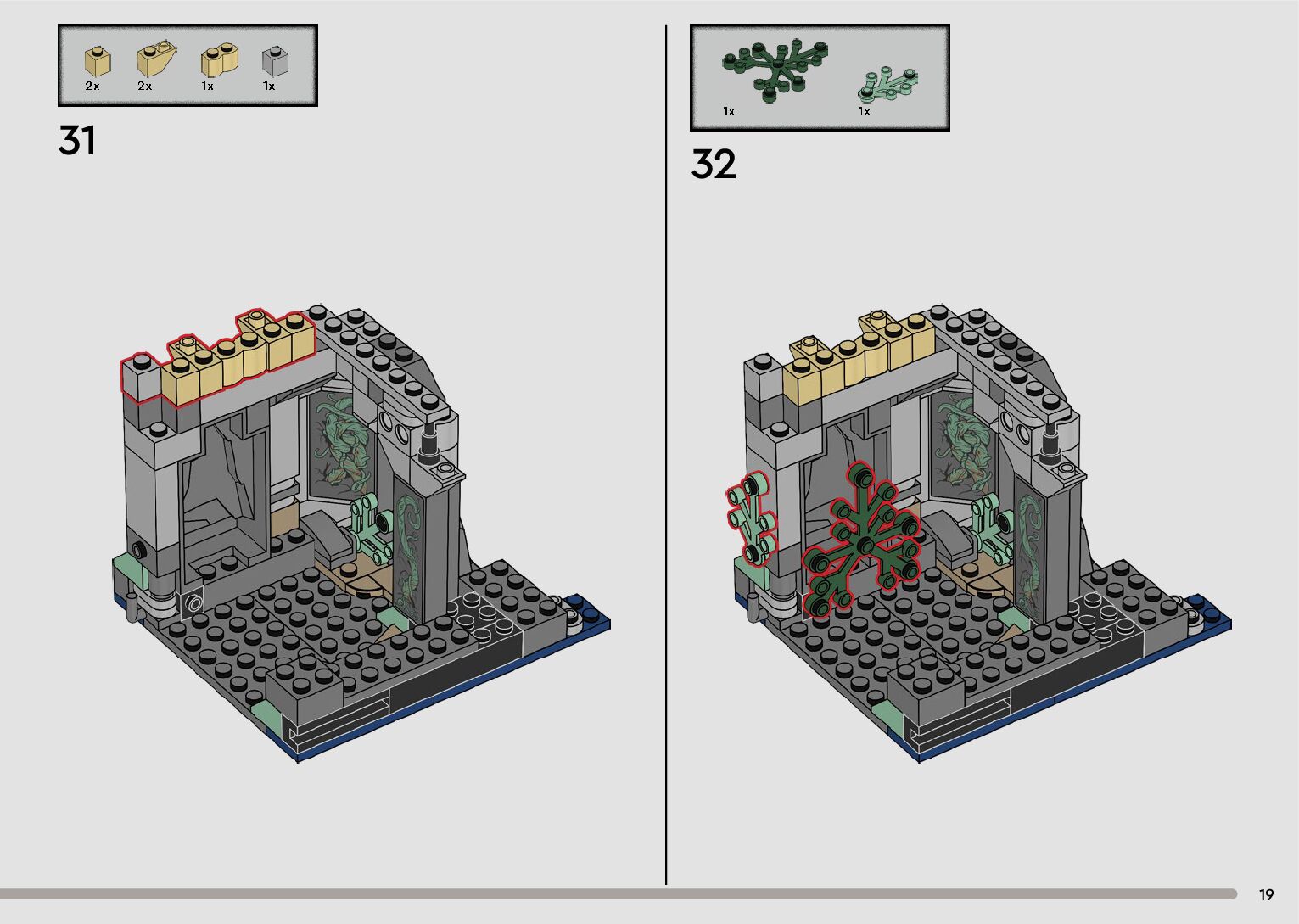 2x 2x 1x 1x

31

1x 1x

32

19