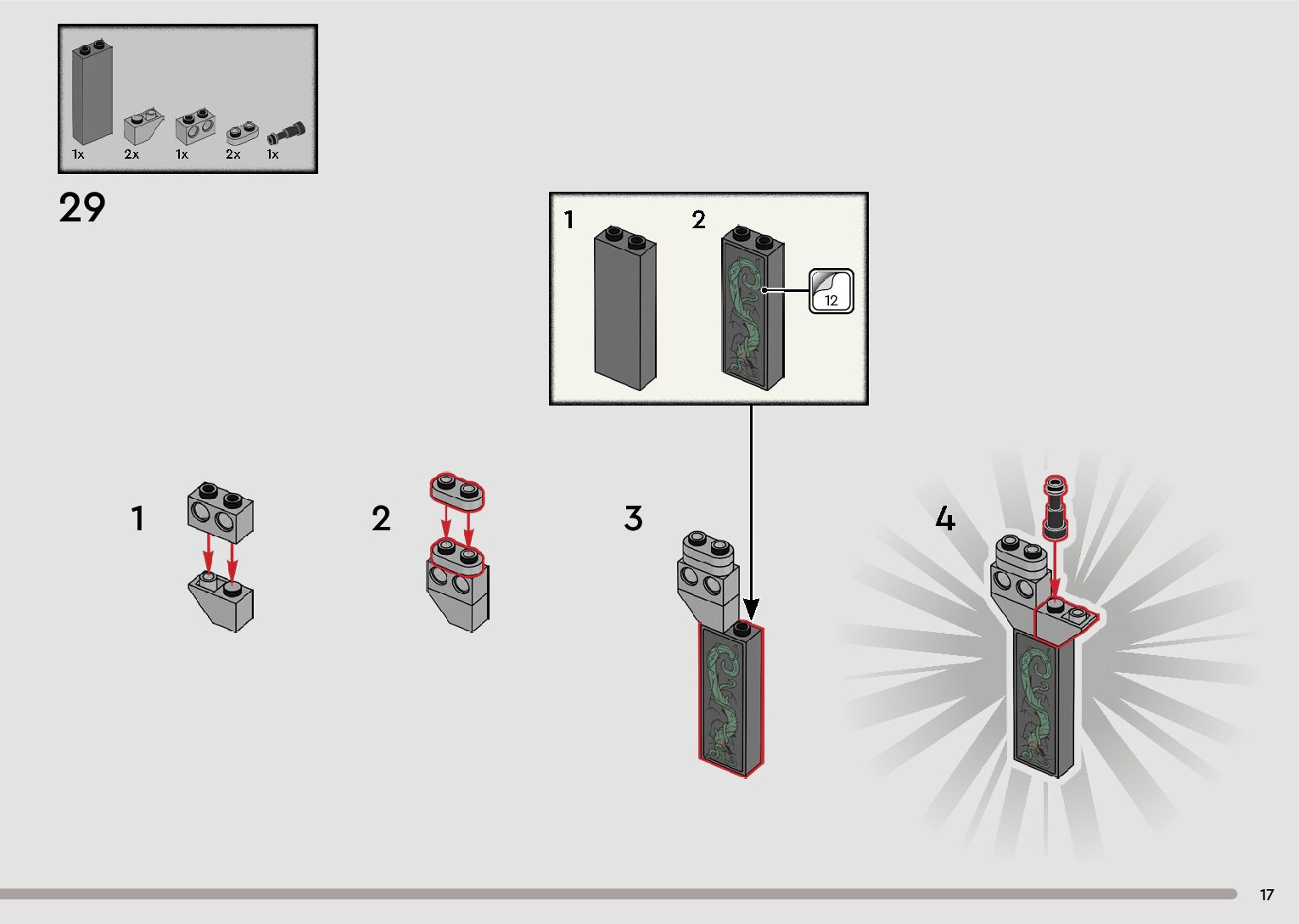 1x 2x 1x 2x 1x

29

1 2

12

1

2

3

4

17