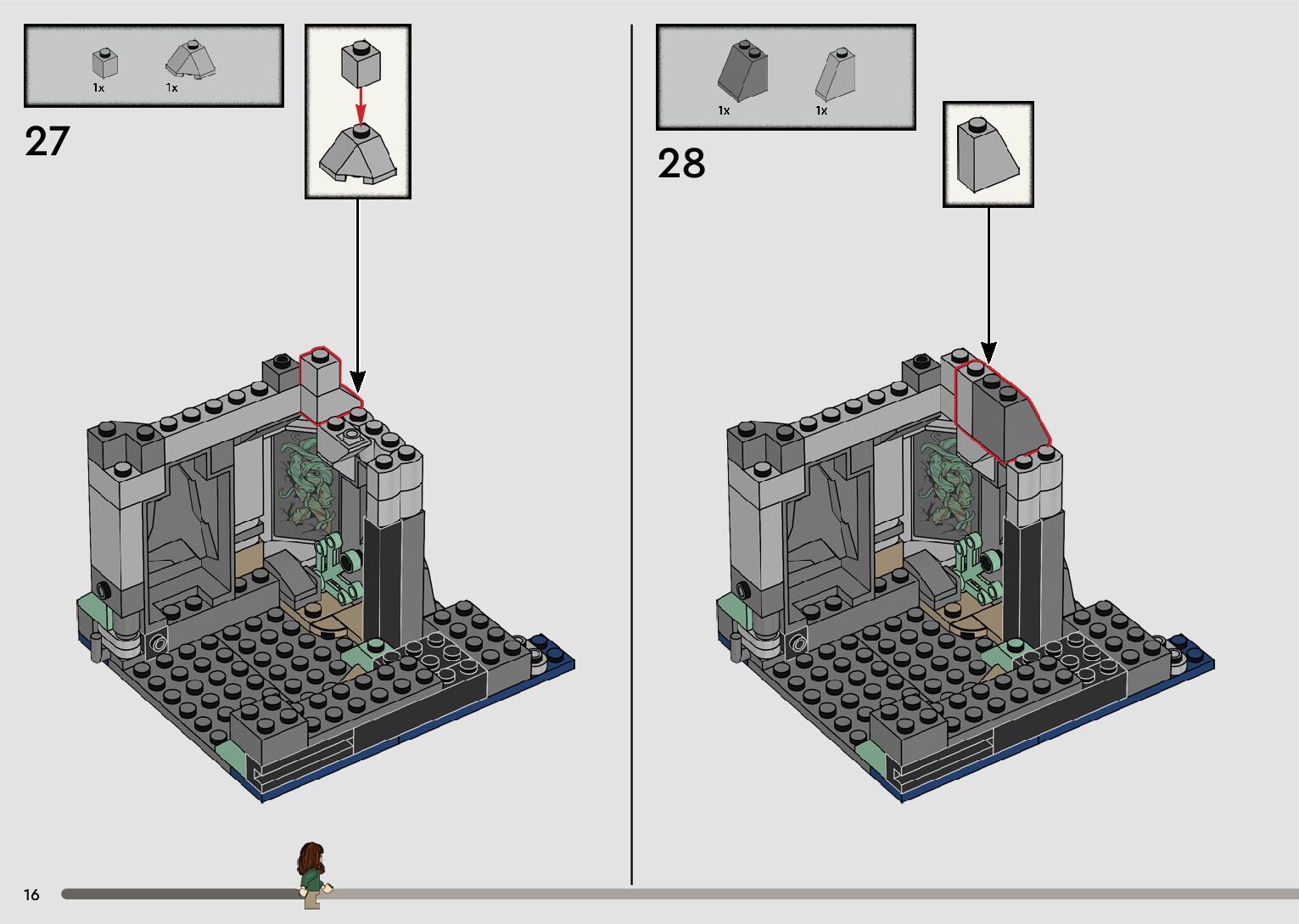 1x 1x

27

1x 1x

28

16