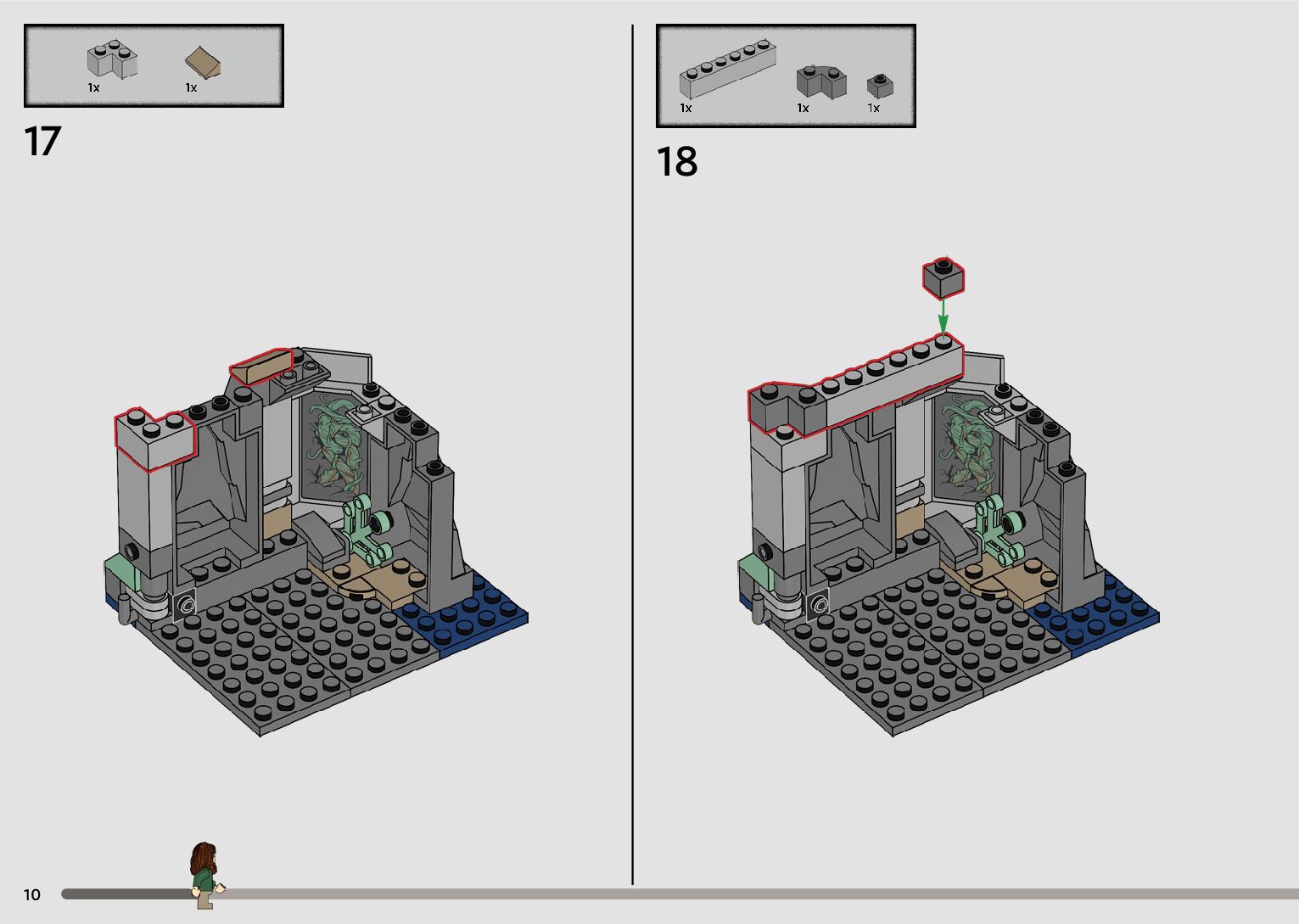 1x 1x

17

1x 1x 1x

18

10