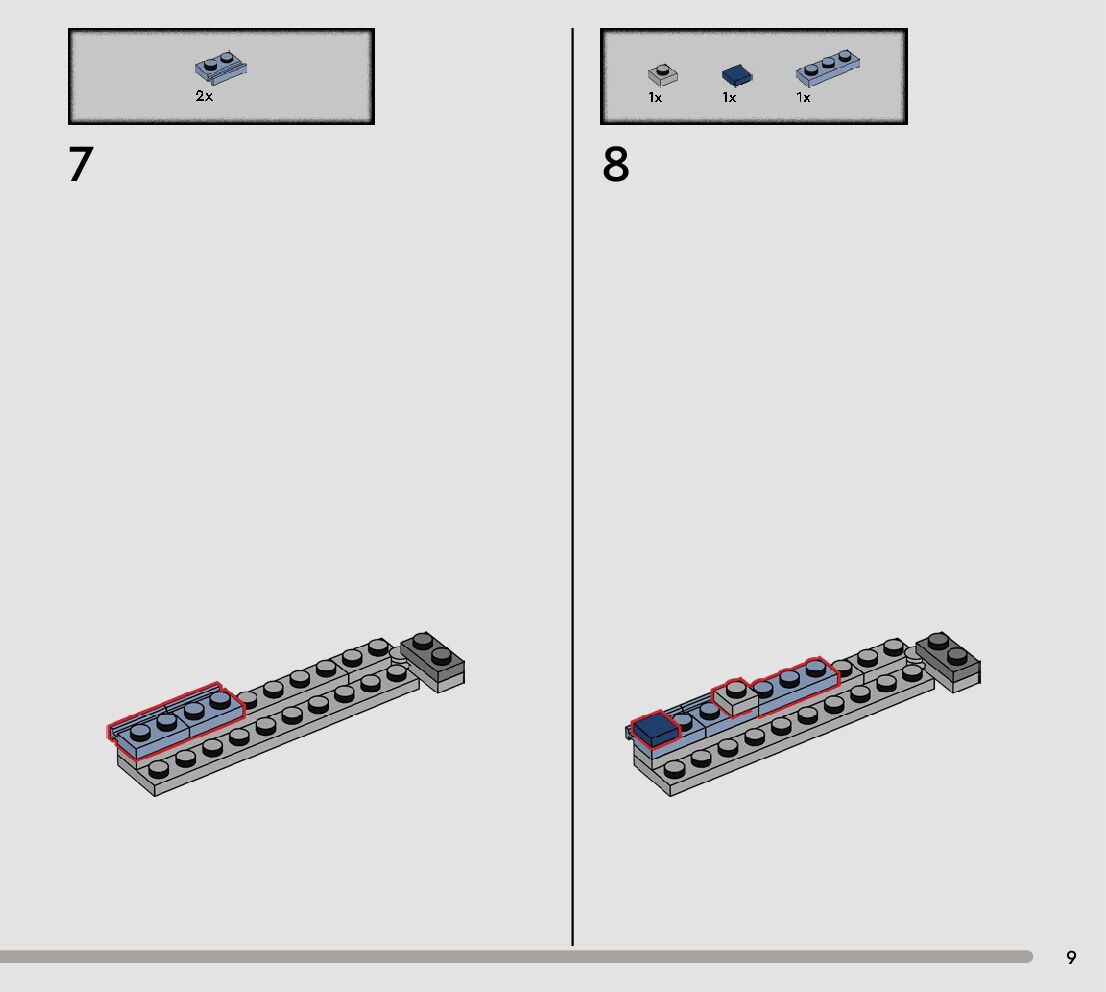 2x

7

1x 1x 1x

8

9