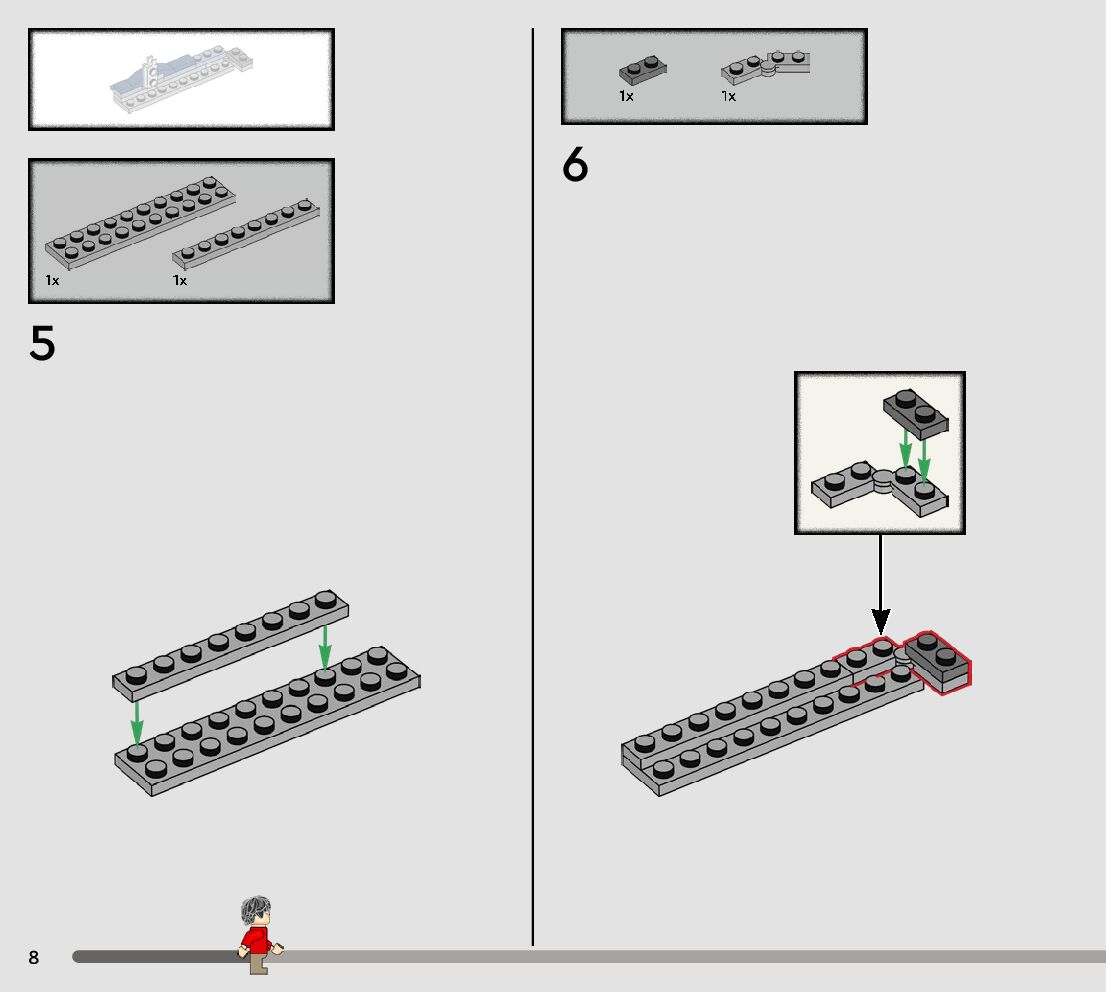 1x

1x

5

1x

1x

6

8