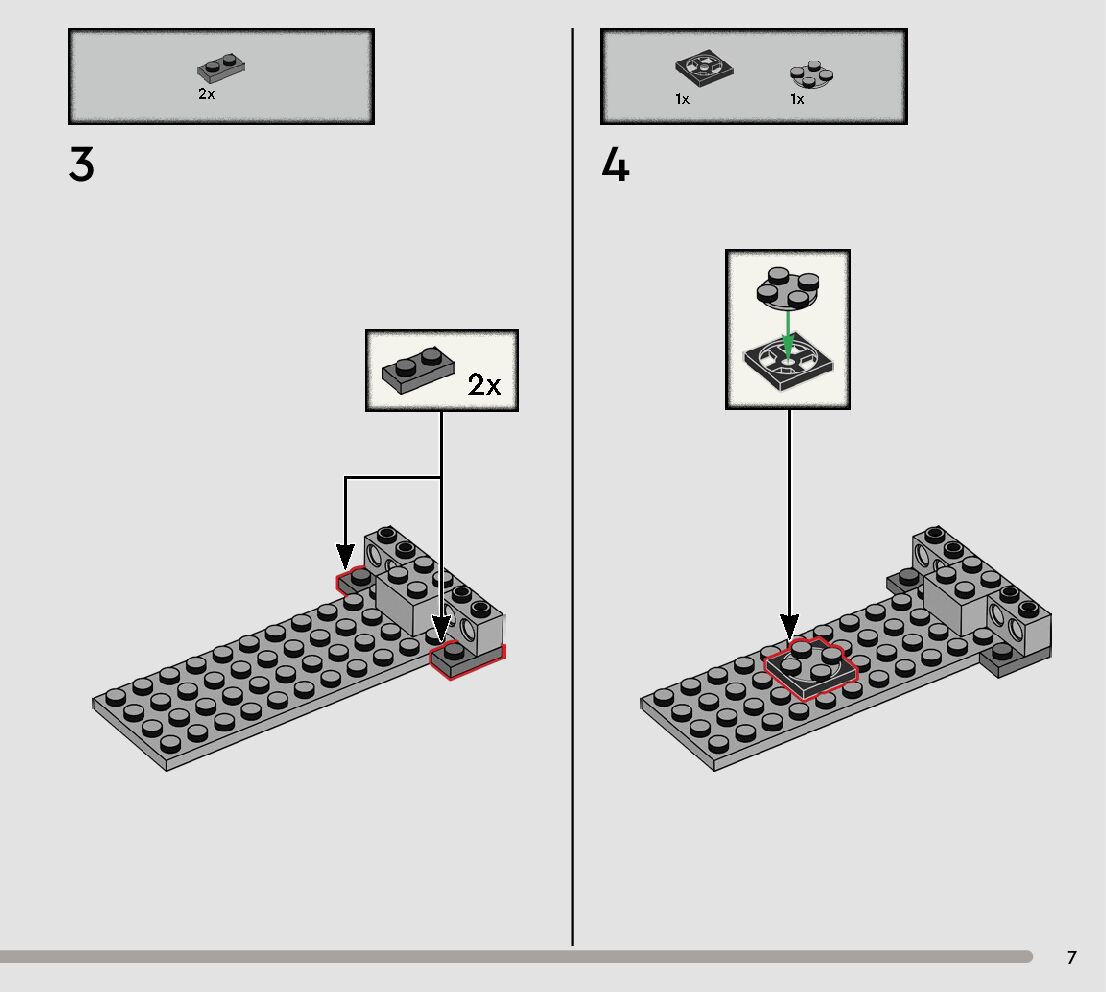 2x

3

2x

1x 1x

4

7