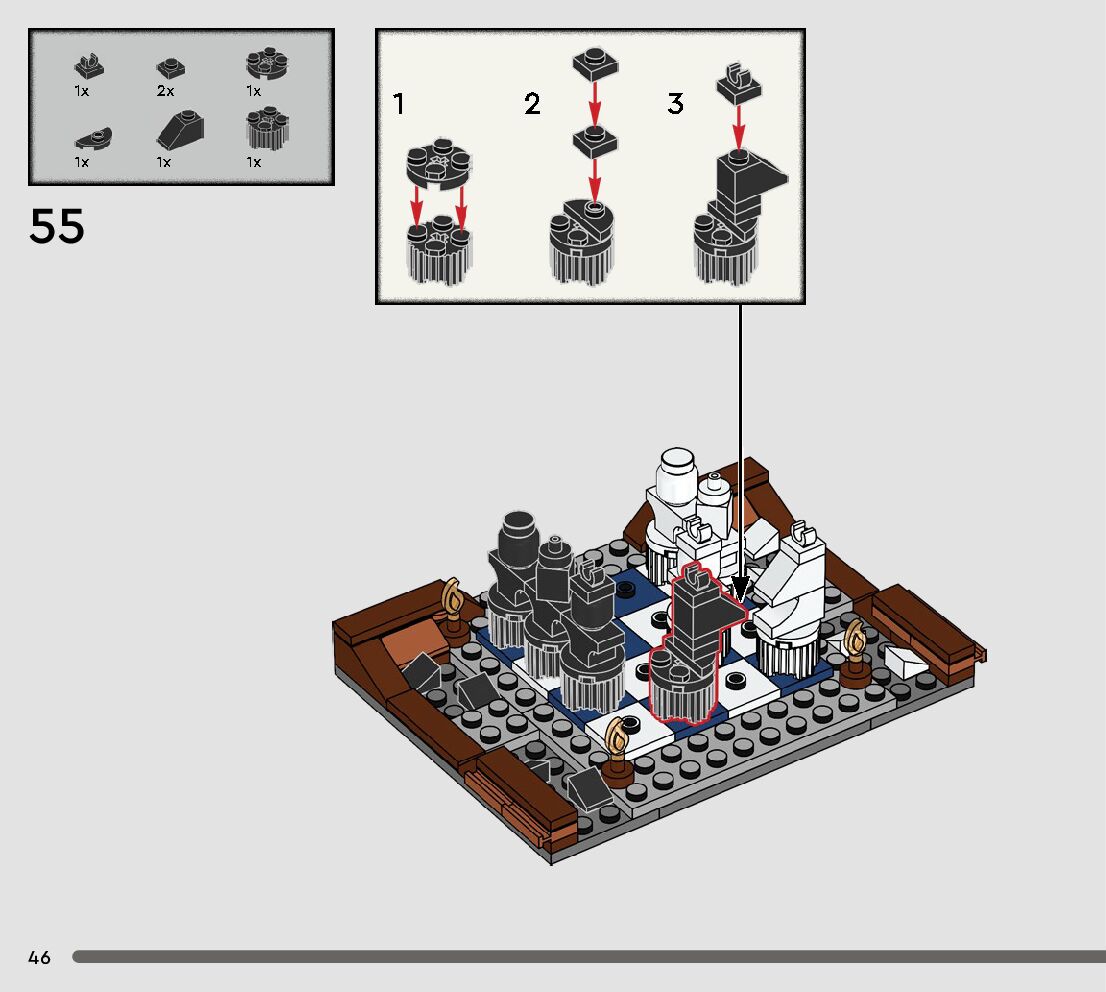 1x
2x
1x
1x
1x
1x

55

1
2
3

46