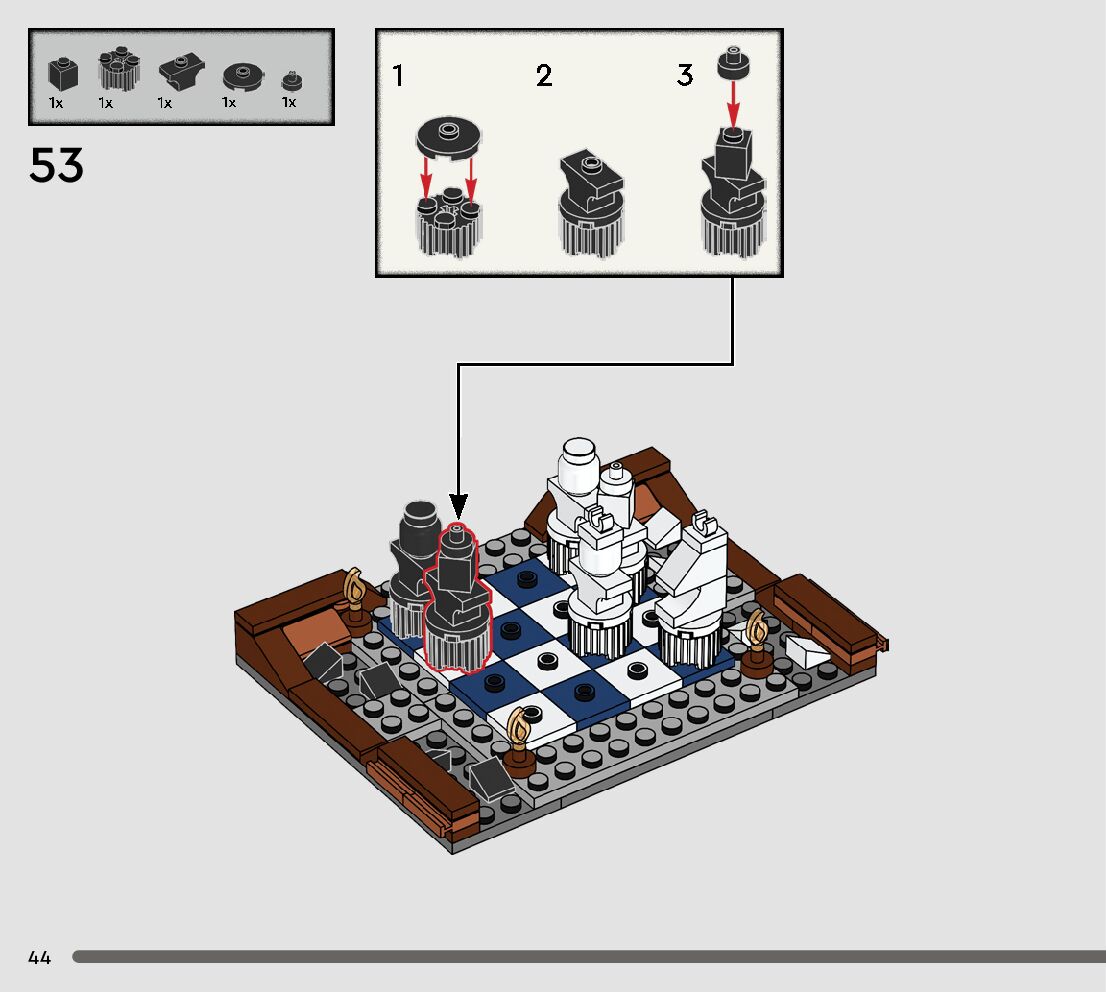 1x 1x 1x 1x 1x

53

1

2

3

44