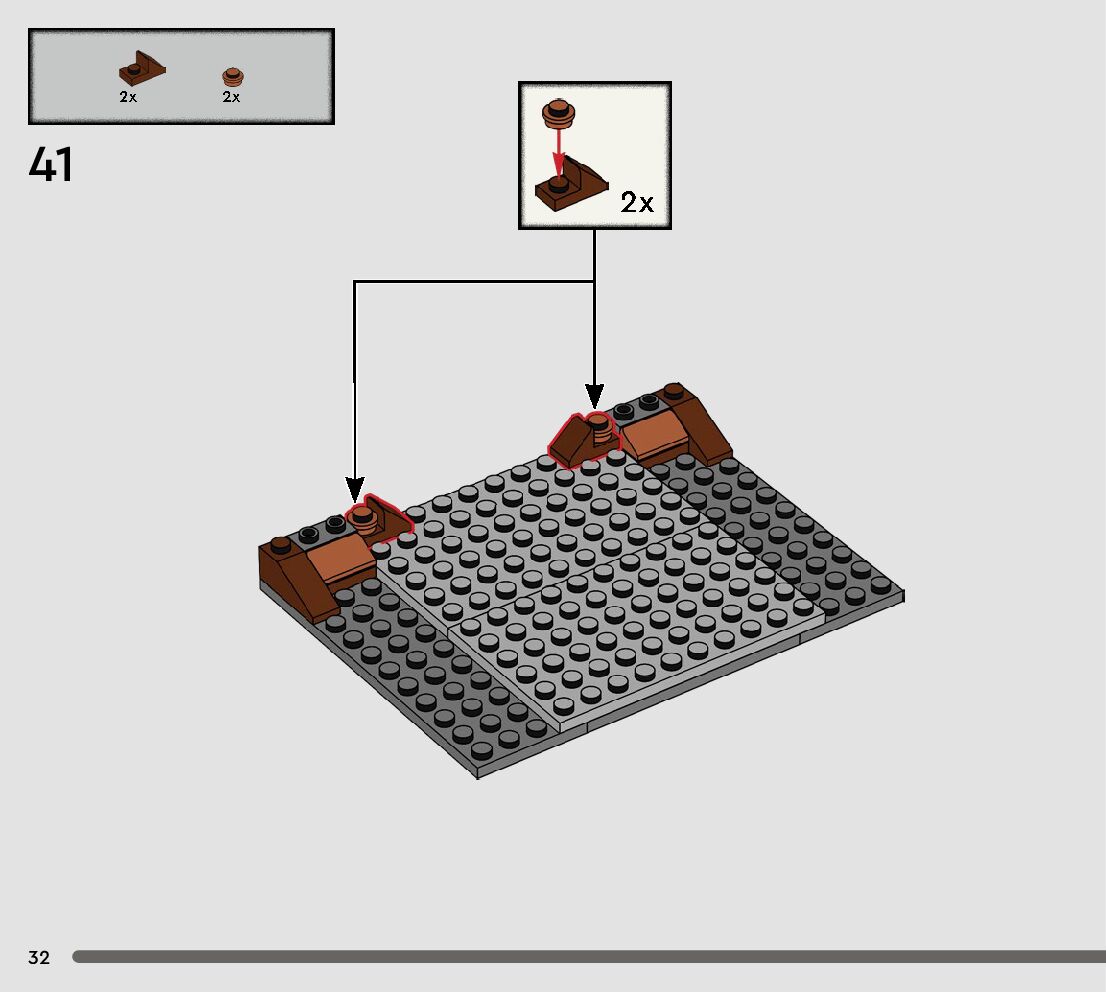 2x 2x

41

2x

32