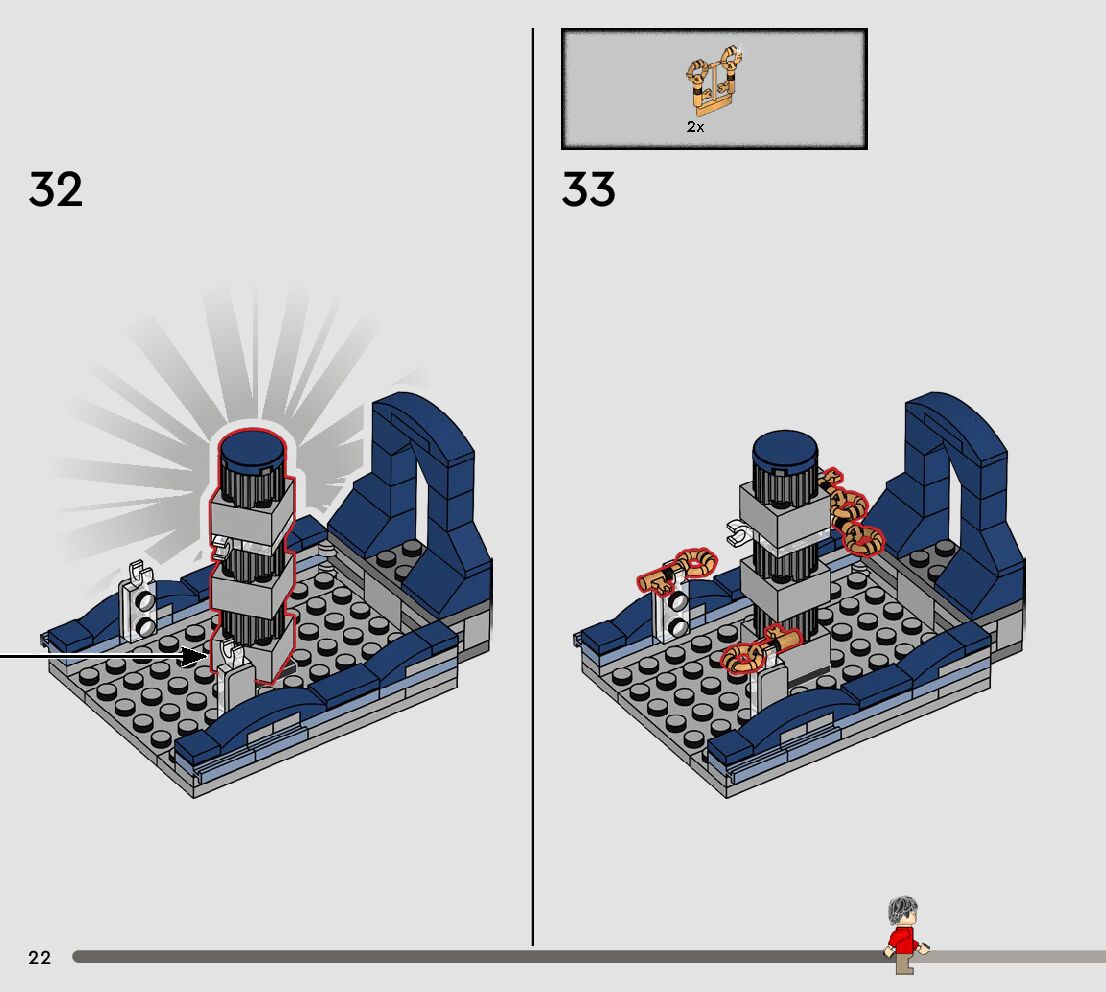 32

2x

33

22