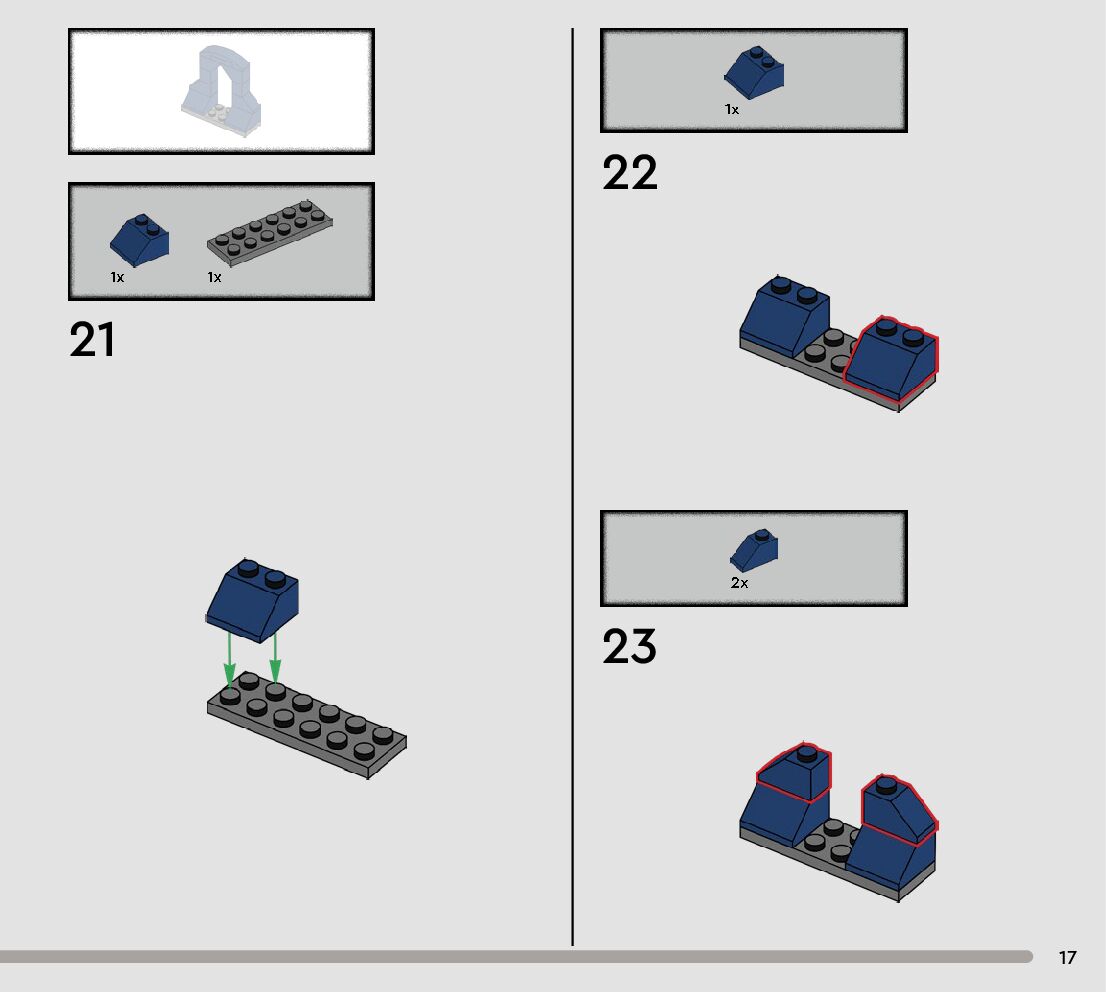 1x 1x

21

1x

22

2x

23

17