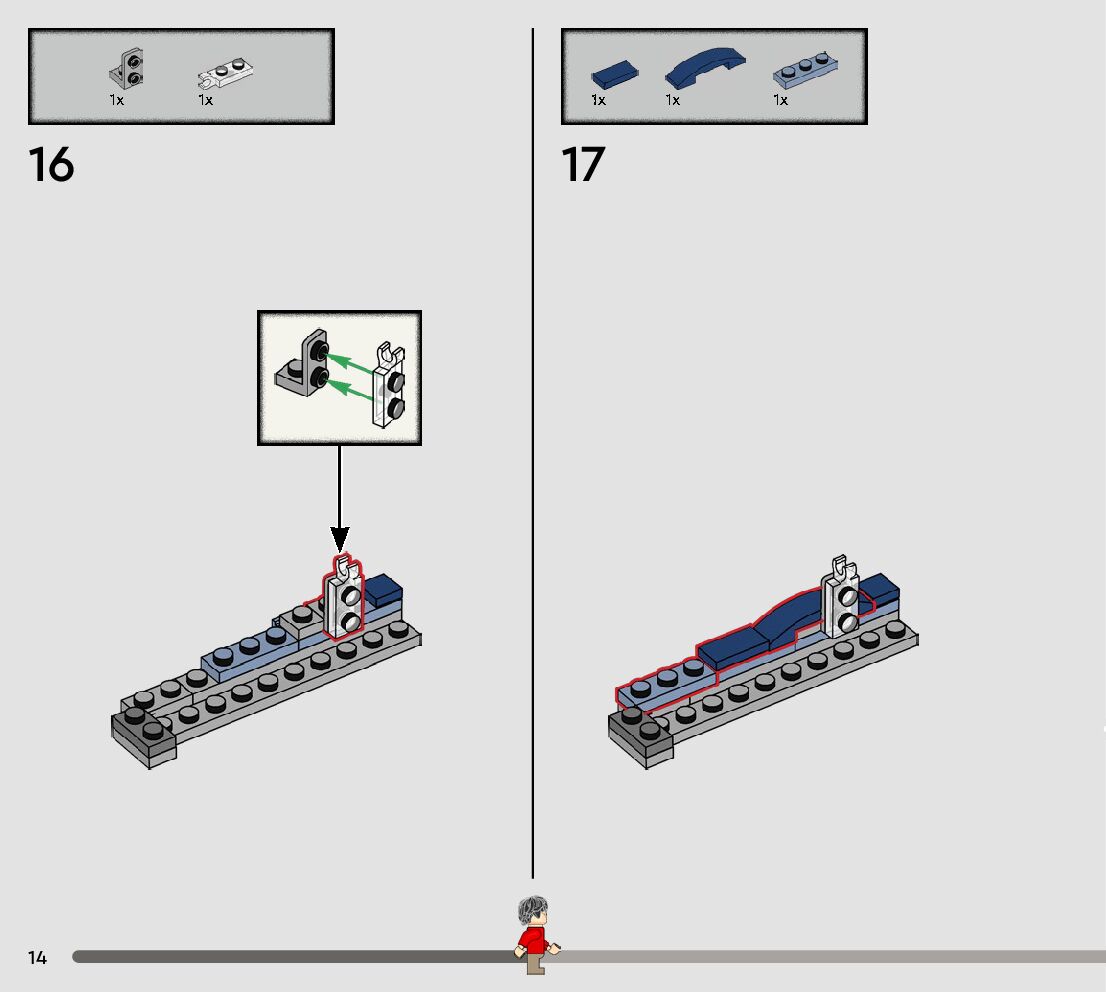 1x 1x

16

1x 1x 1x

17

14