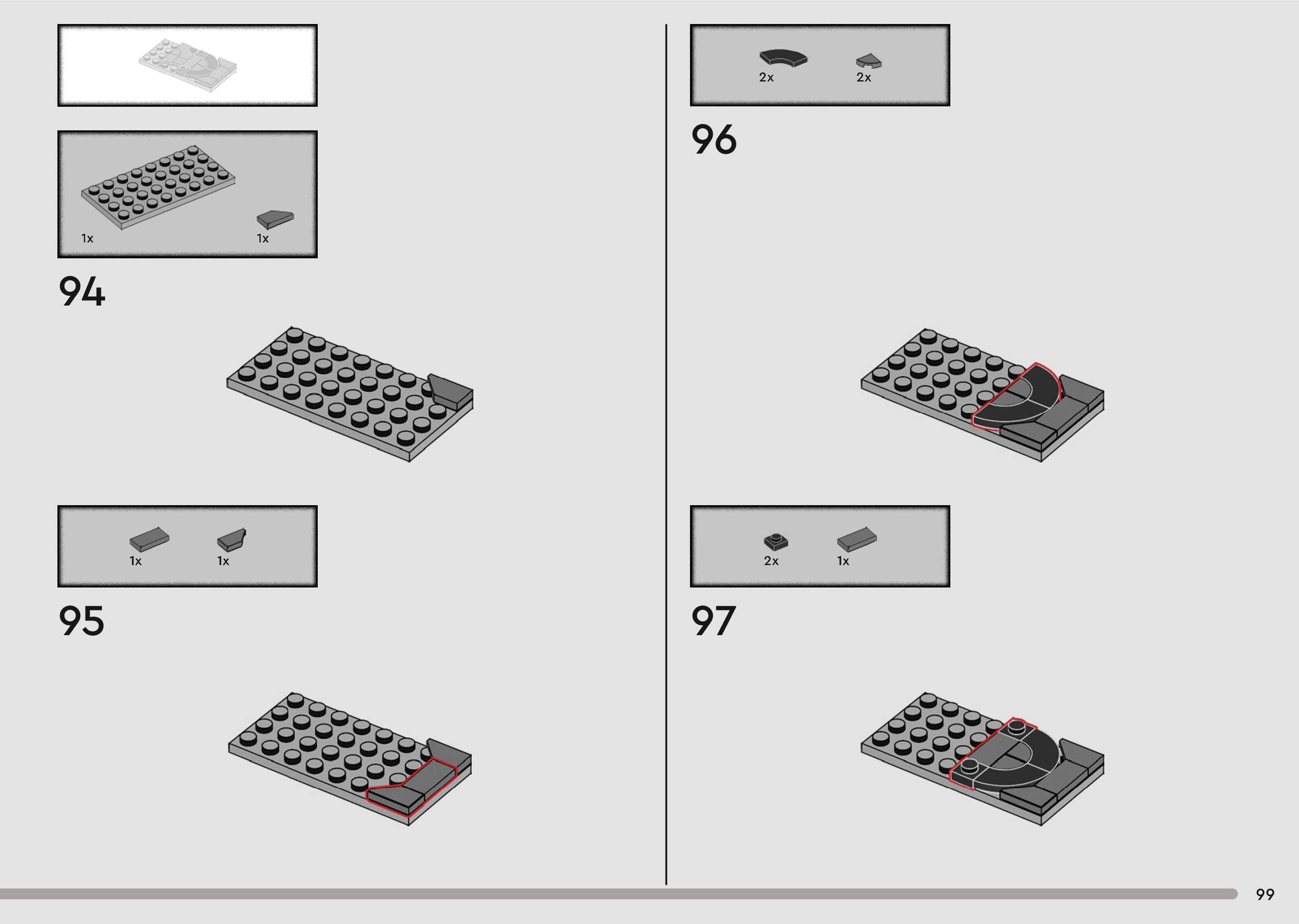 1x

1x

94

1x

1x

95

2x

2x

96

2x

1x

97

99