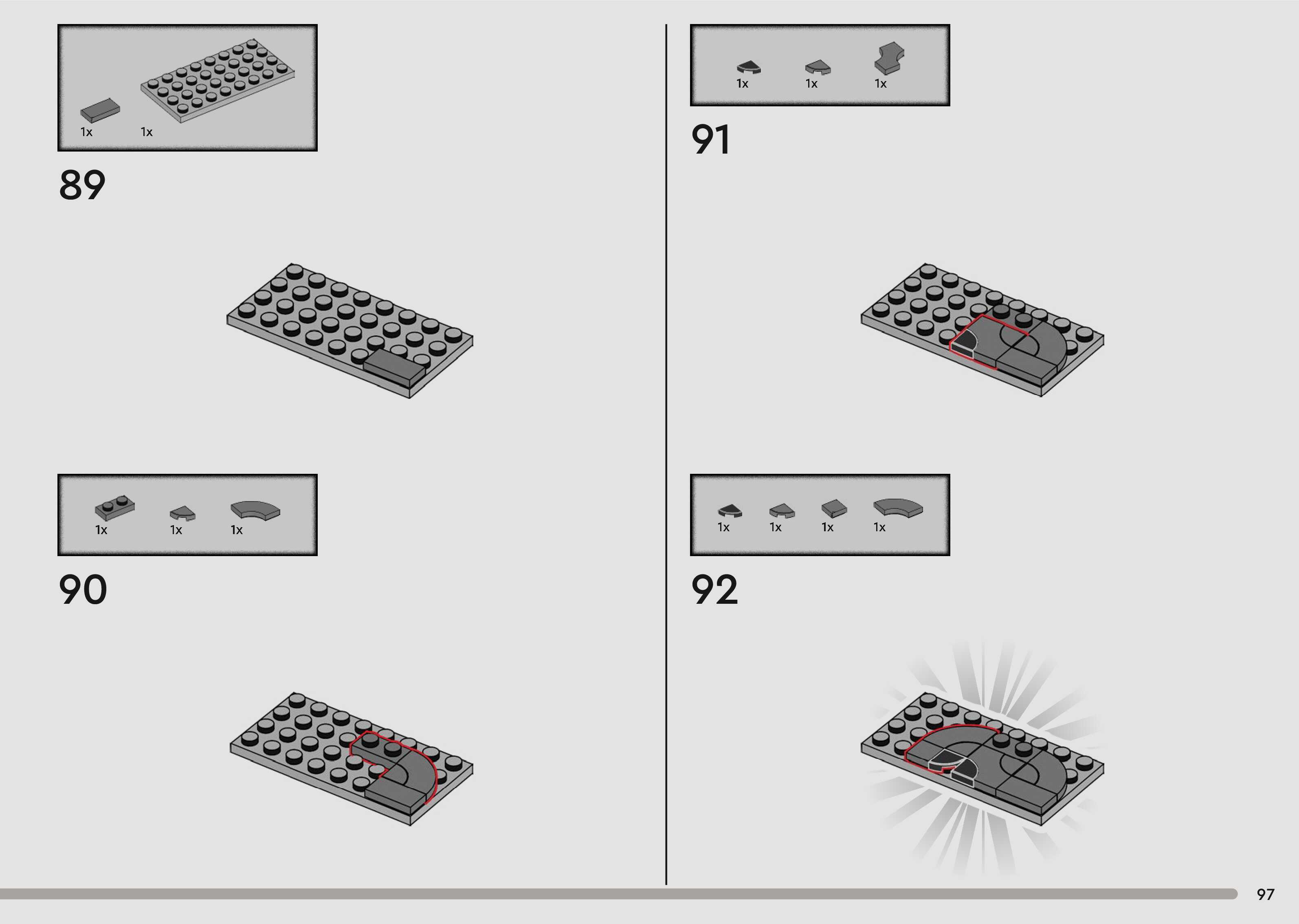 1x 1x

89

1x 1x 1x

90

1x 1x 1x

91

1x 1x 1x 1x

92

97