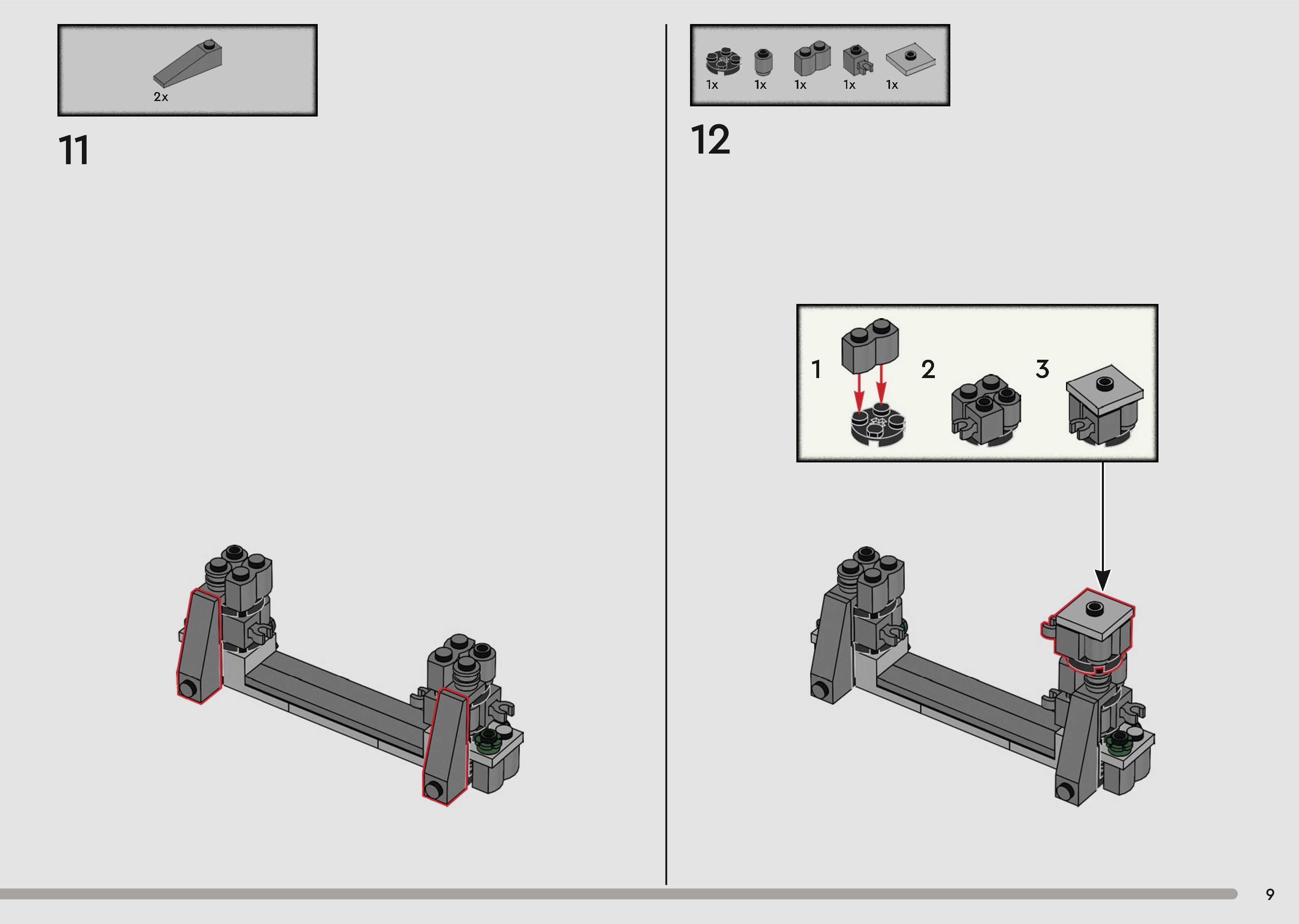 2x

11

1x 1x 1x 1x 1x

12

1

2

3

9