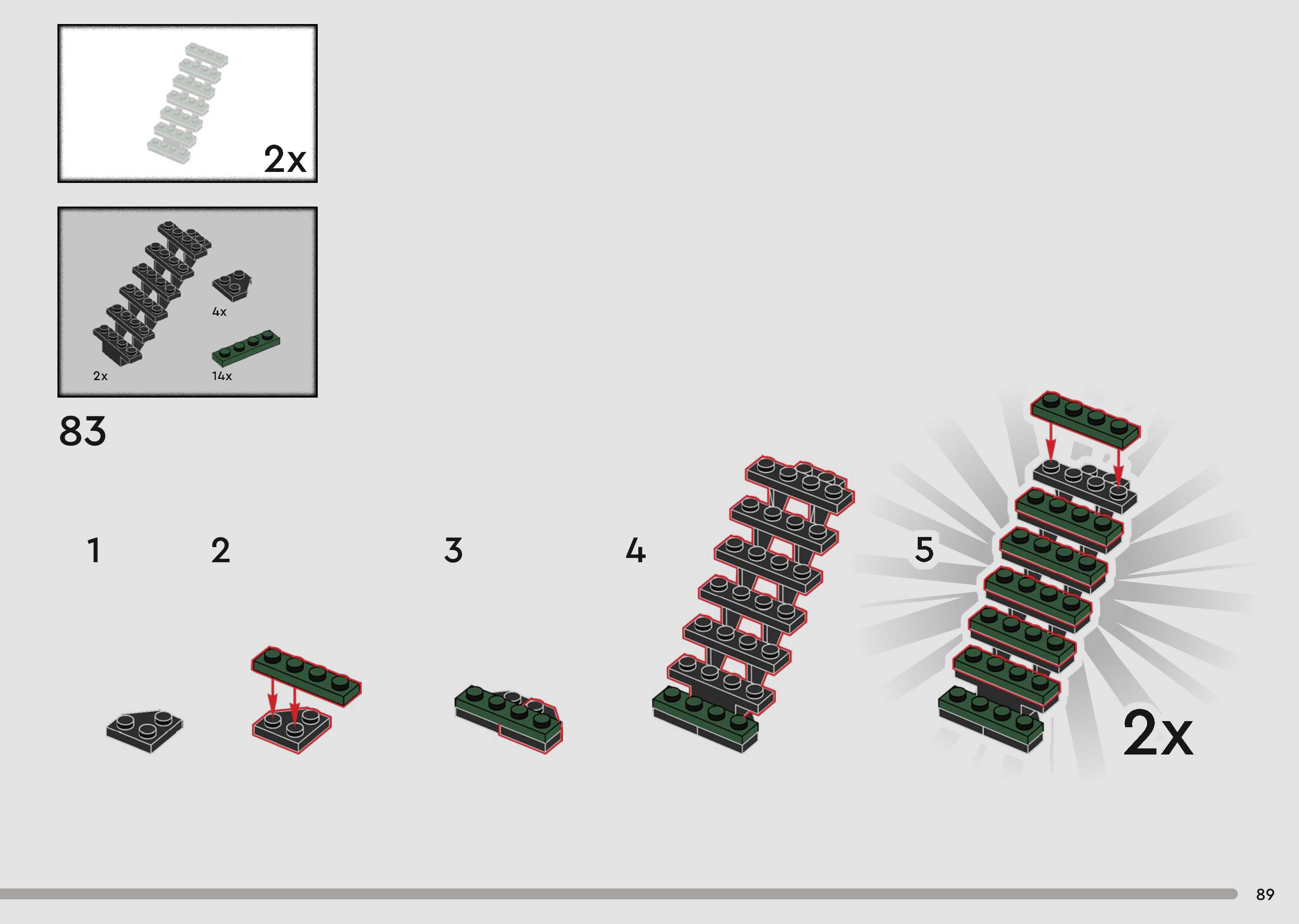 2x

4x

2x

14x

83

1

2

3

4

5

2x

89