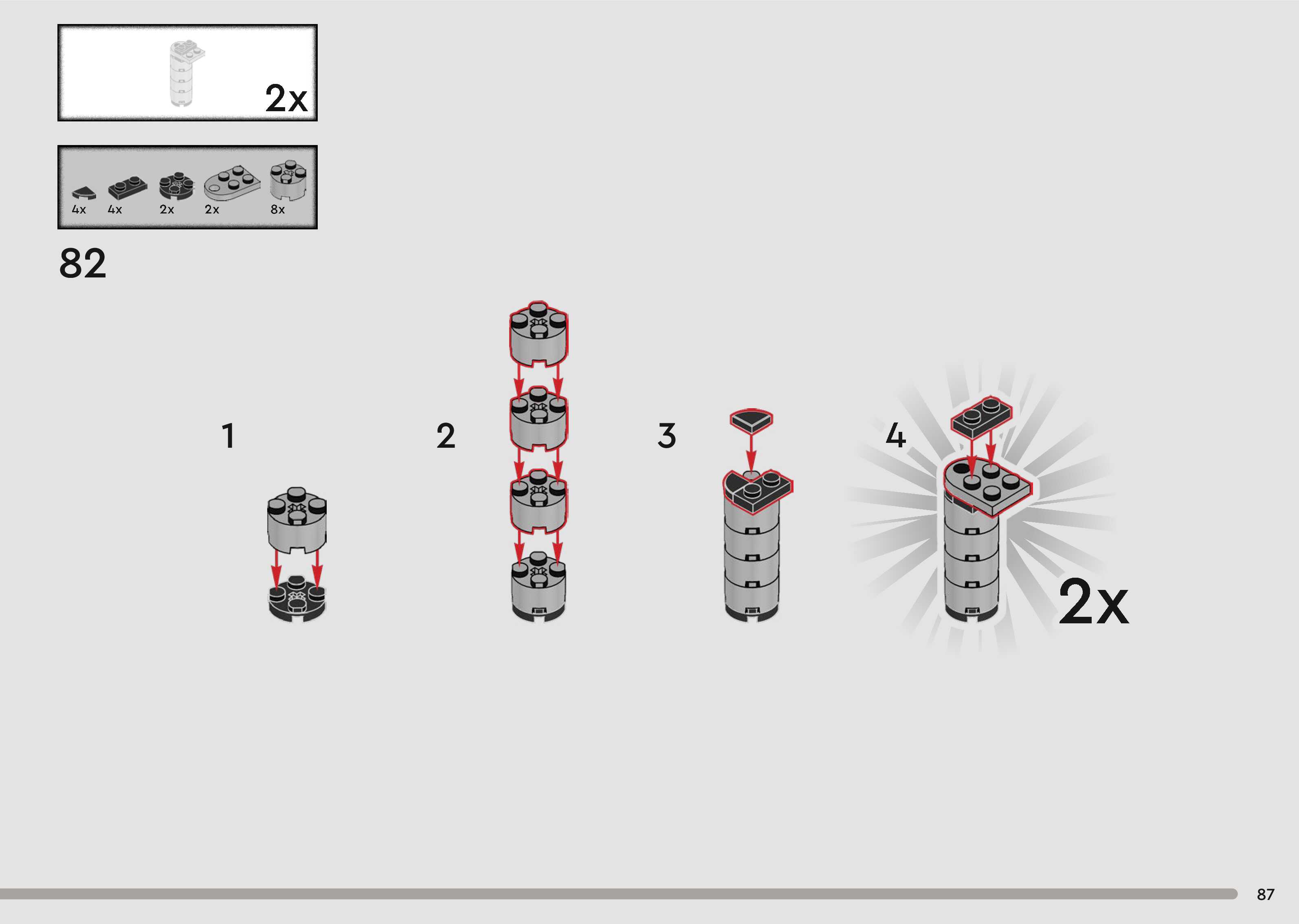 2x

4x 4x 2x 2x 8x

82

1

2

3

4

2x

87