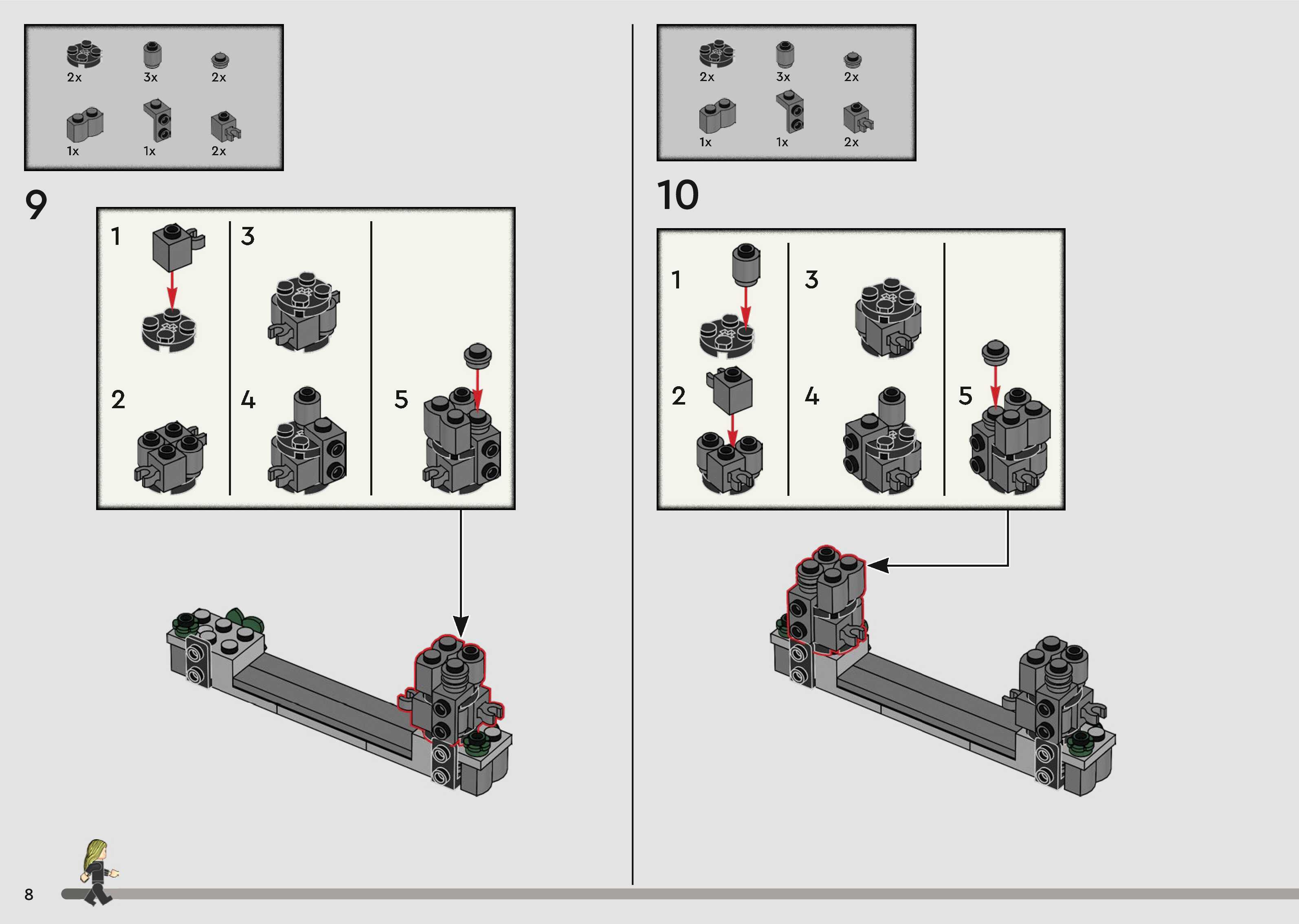 2x 3x 2x
1x 1x 2x

9

1
2
3
4
5

2x 3x 2x
1x 1x 2x

10

1
2
3
4
5

8