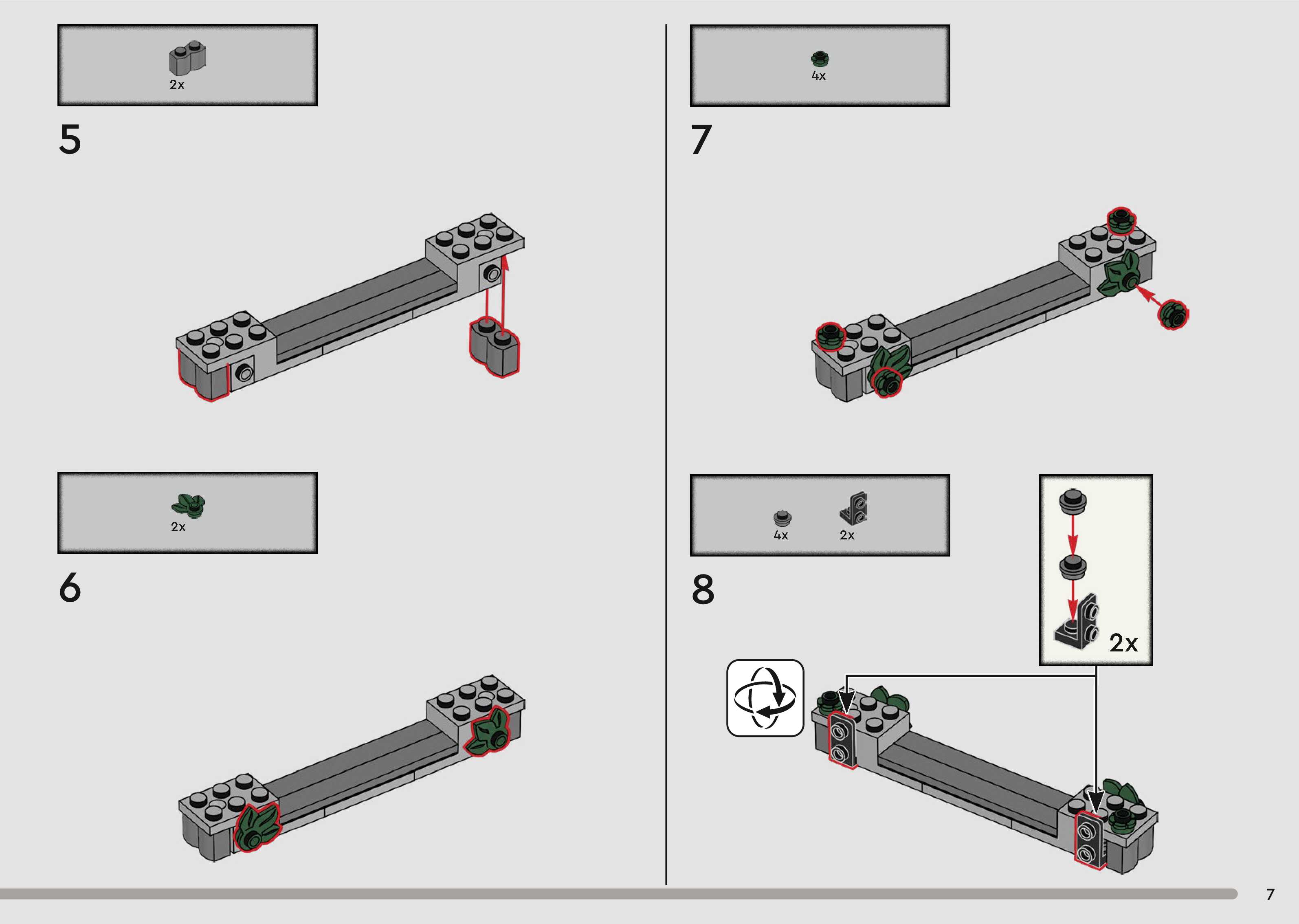 2x

5

2x

6

4x

7

4x 2x

8

2x

7