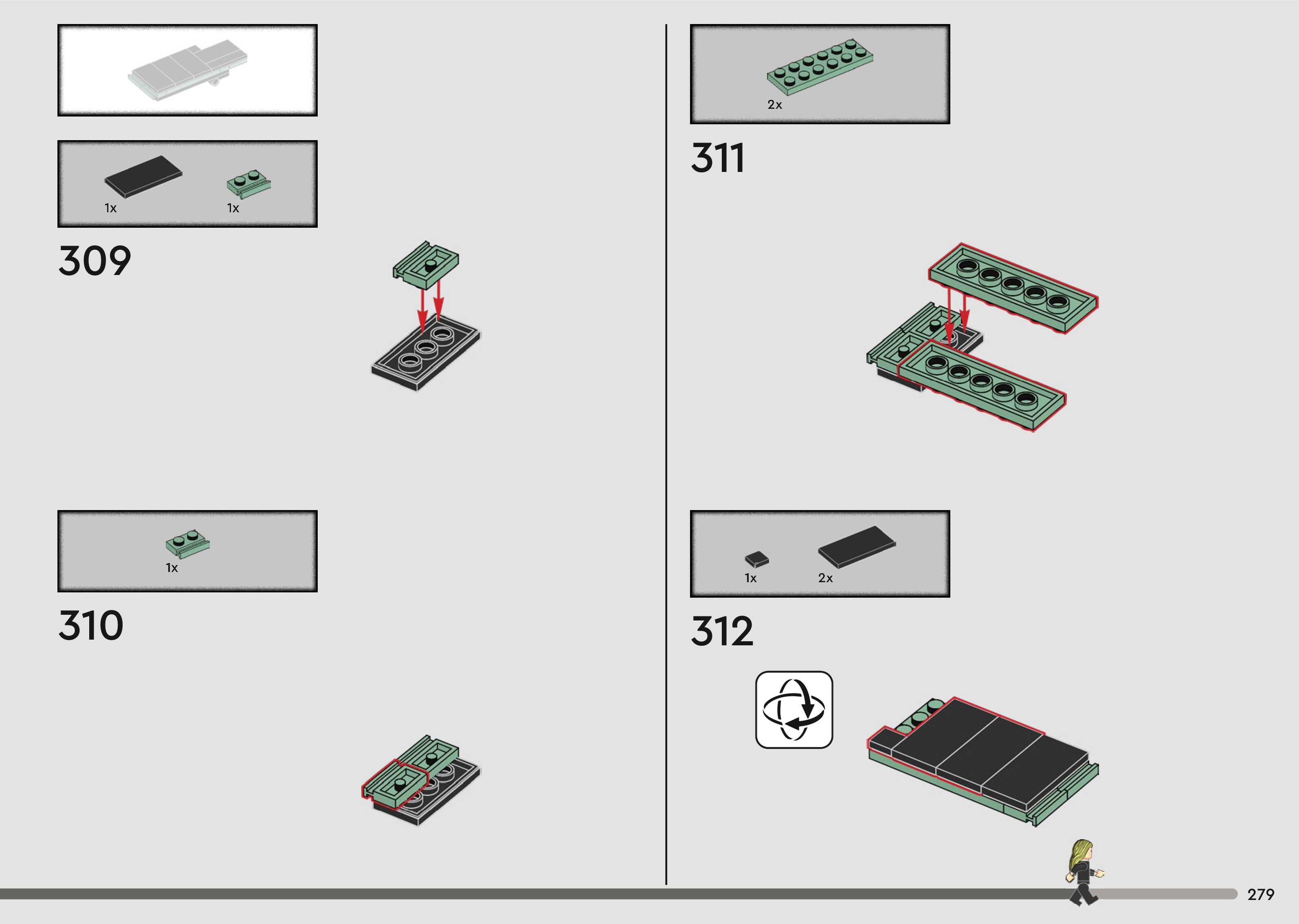 1x 1x

309

1x

310

2x

311

1x 2x

312

279